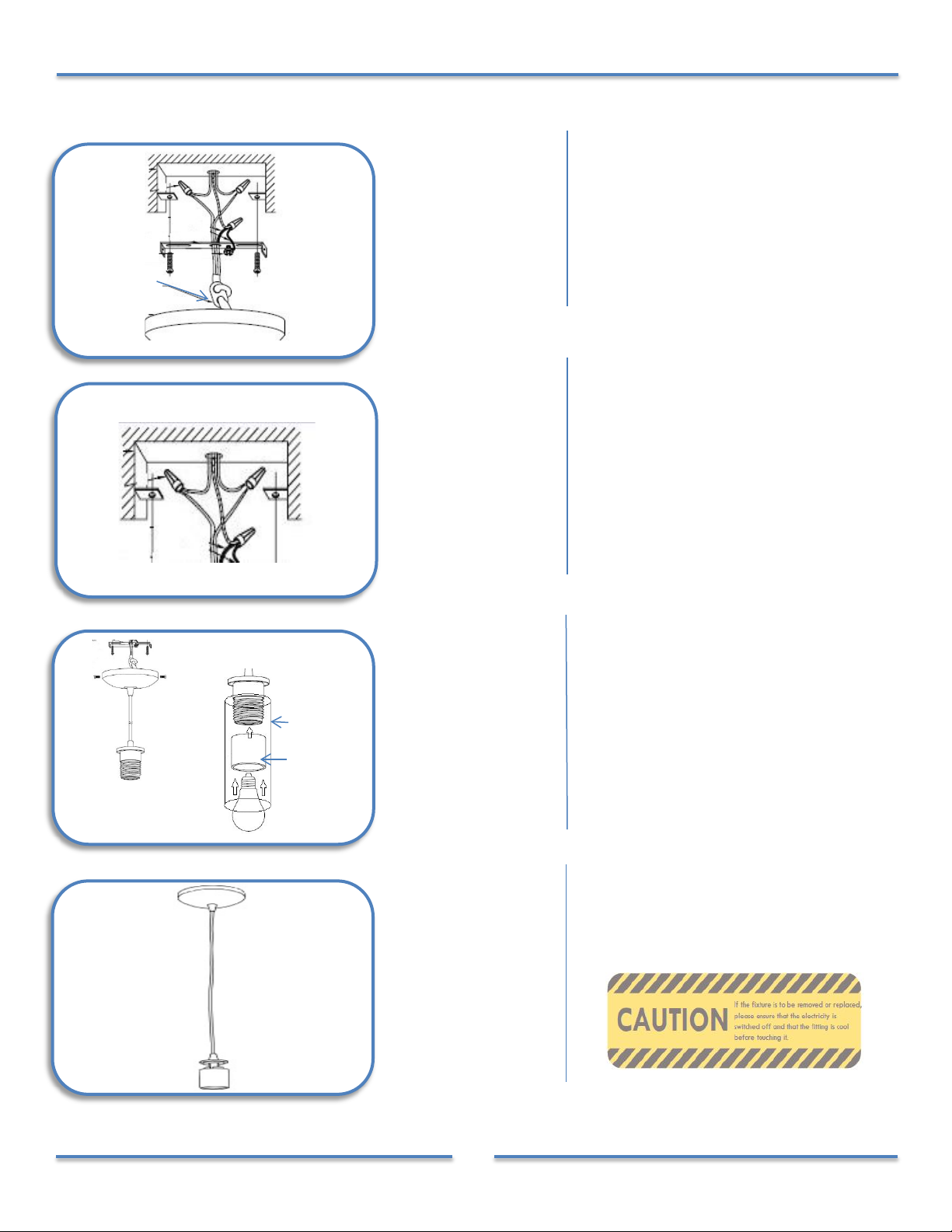 CAUTION If the fixture is to be removed or replaced, please ensure that the electricity is switched off and that the fitting is cool before touching it.