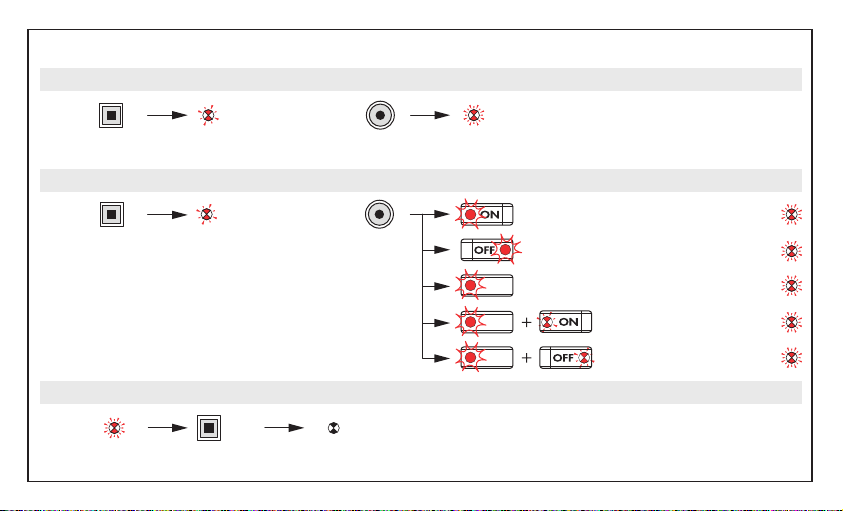 ON

OFF

+ ON

+ OFF