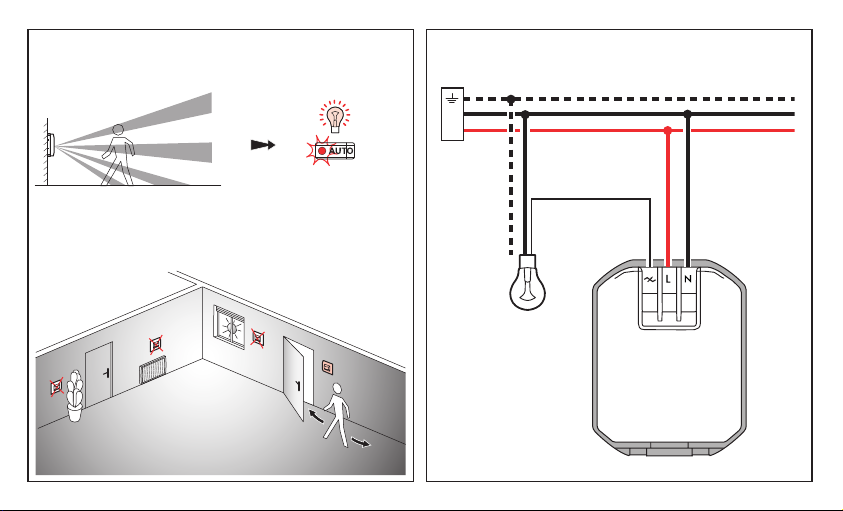 AUTO

L N