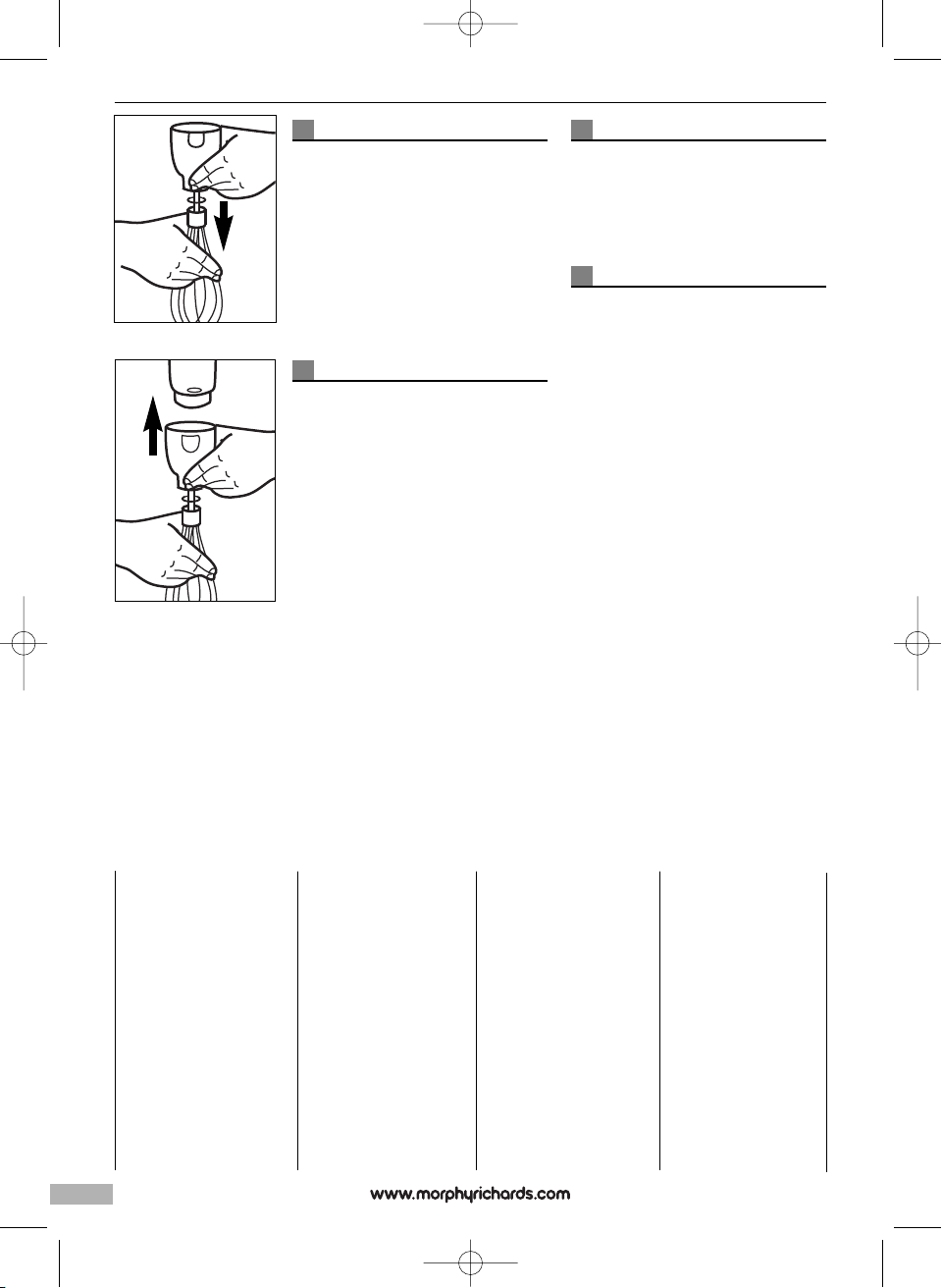 www.morphyrichards.com