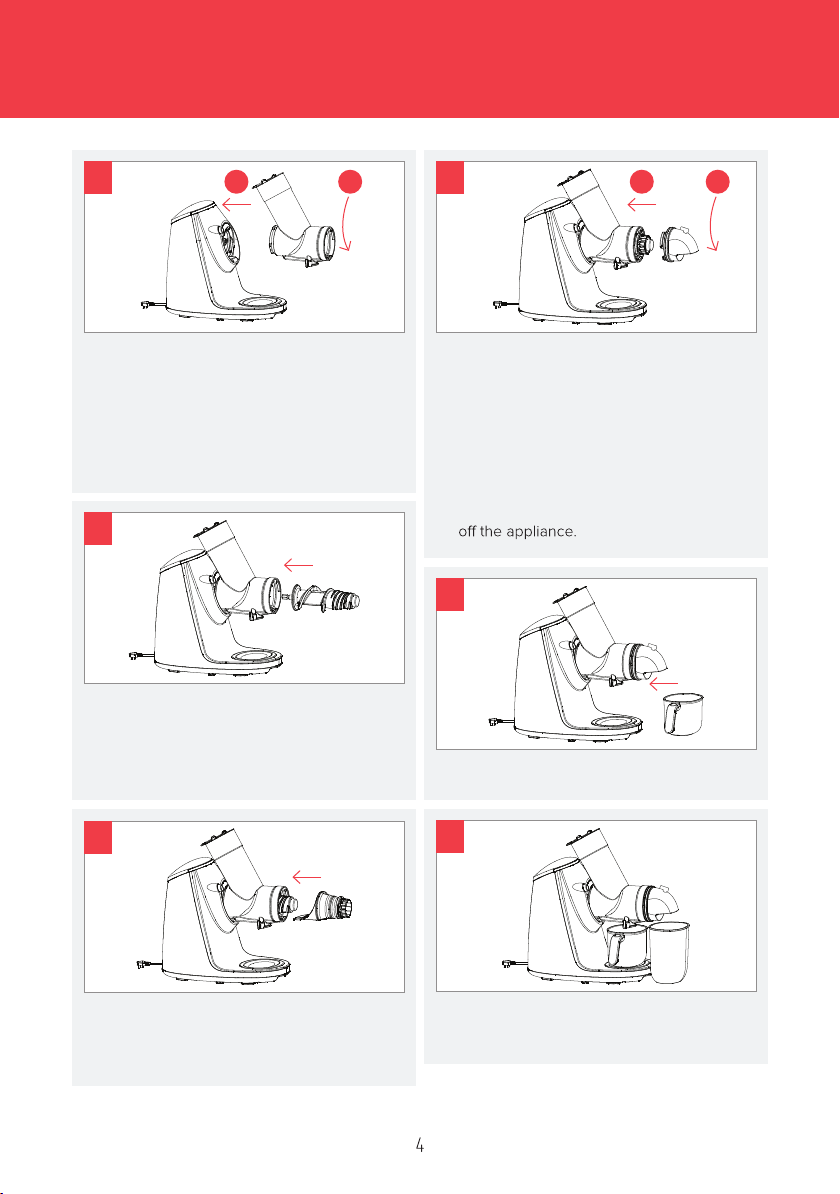 off the appliance.

4