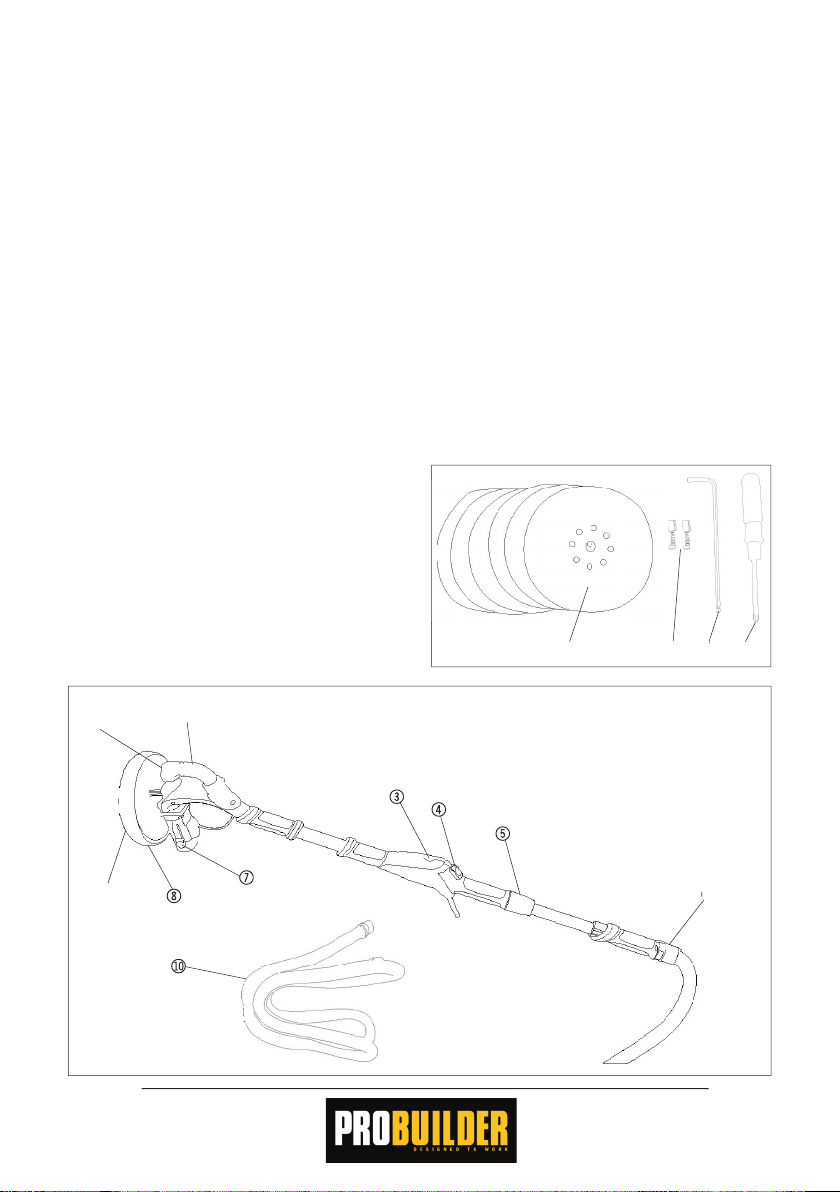 ③ ④ ⑤

⑦

⑧

⑩

PROBUILDER
DESIGNED TO WORK