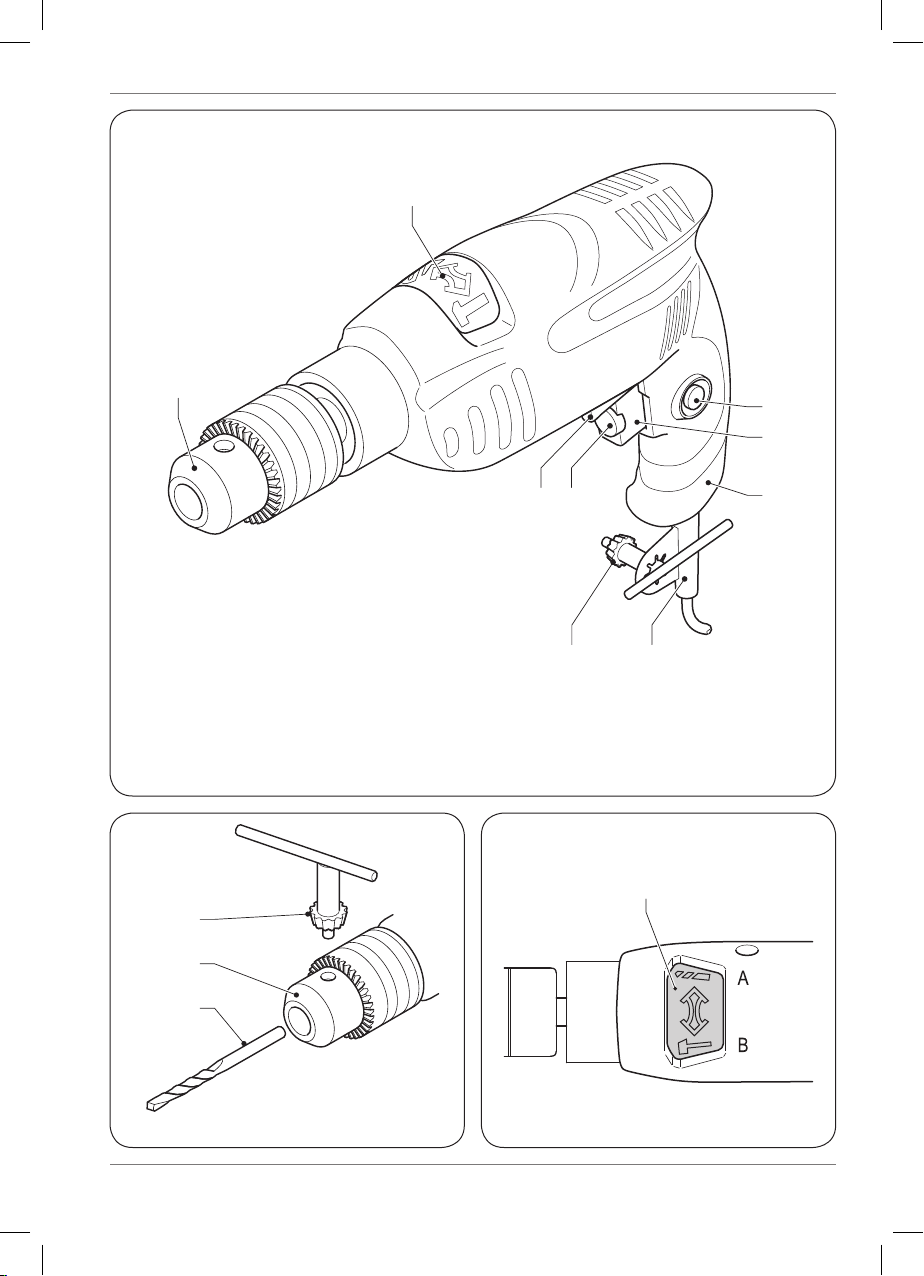 A

B