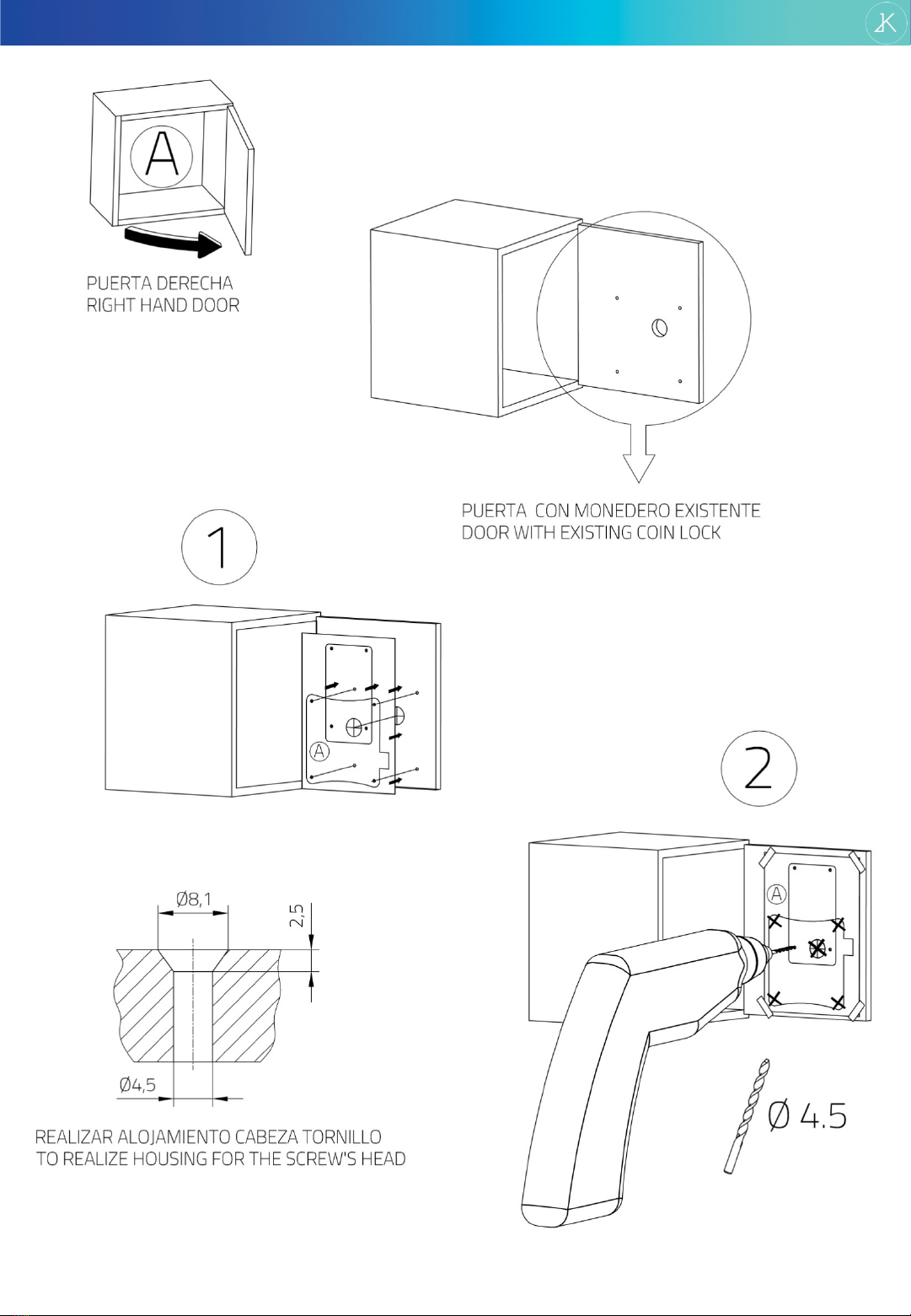 K

A

PUERTA DERECHA
RIGHT HAND DOOR

PUERTA CON MONEDERO EXISTENTE
DOOR WITH EXISTING COIN LOCK

1

A

2

A

Ø8,1

2,5

Ø4,5

REALIZAR ALOJAMIENTO CABEZA TORNILLO
TO REALIZE HOUSING FOR THE SCREW'S HEAD

Ø 4.5