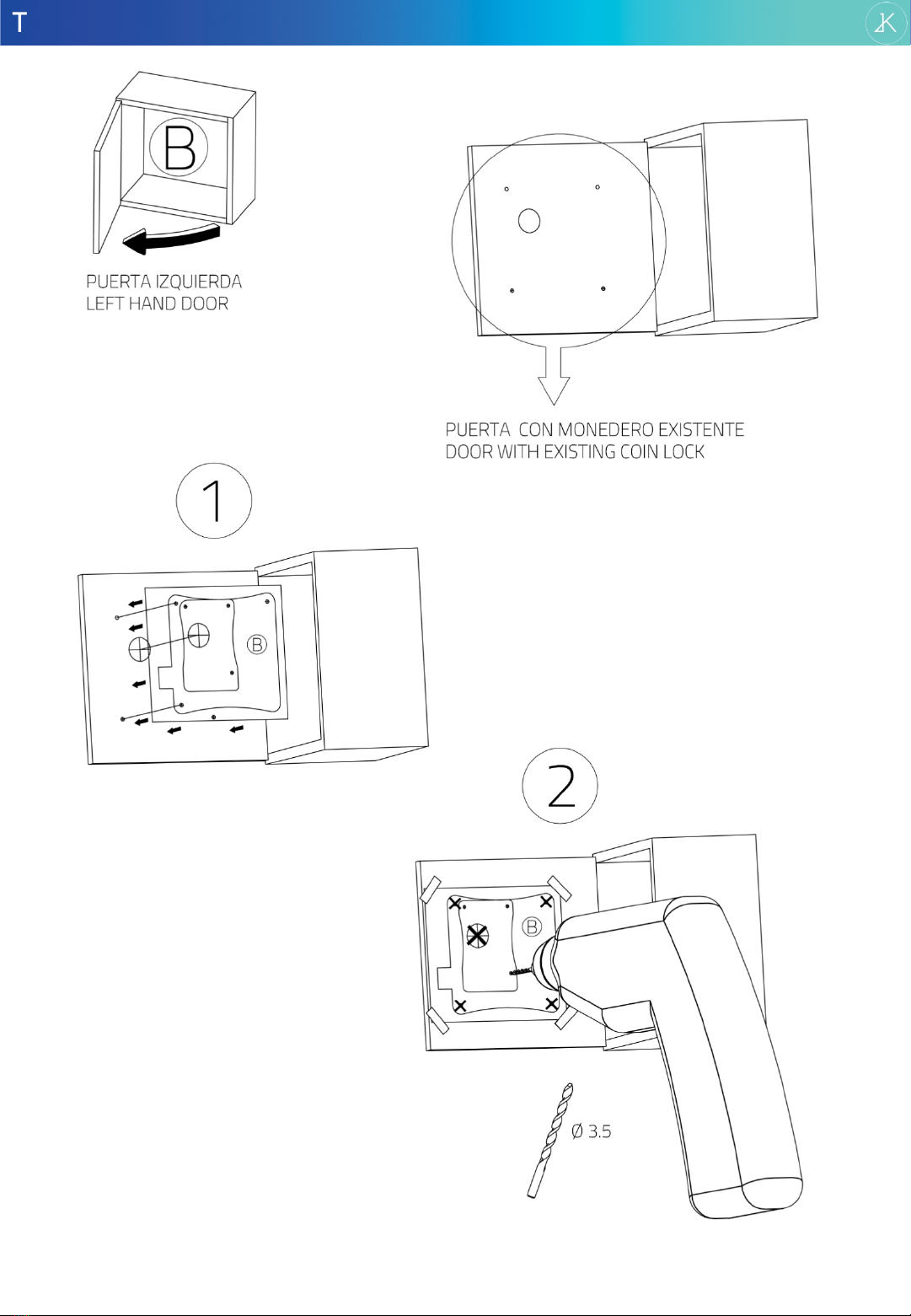 T

K

B

PUERTA IZQUIERDA
LEFT HAND DOOR

PUERTA CON MONEDERO EXISTENTE
DOOR WITH EXISTING COIN LOCK

1

B

2

B

Ø 3.5