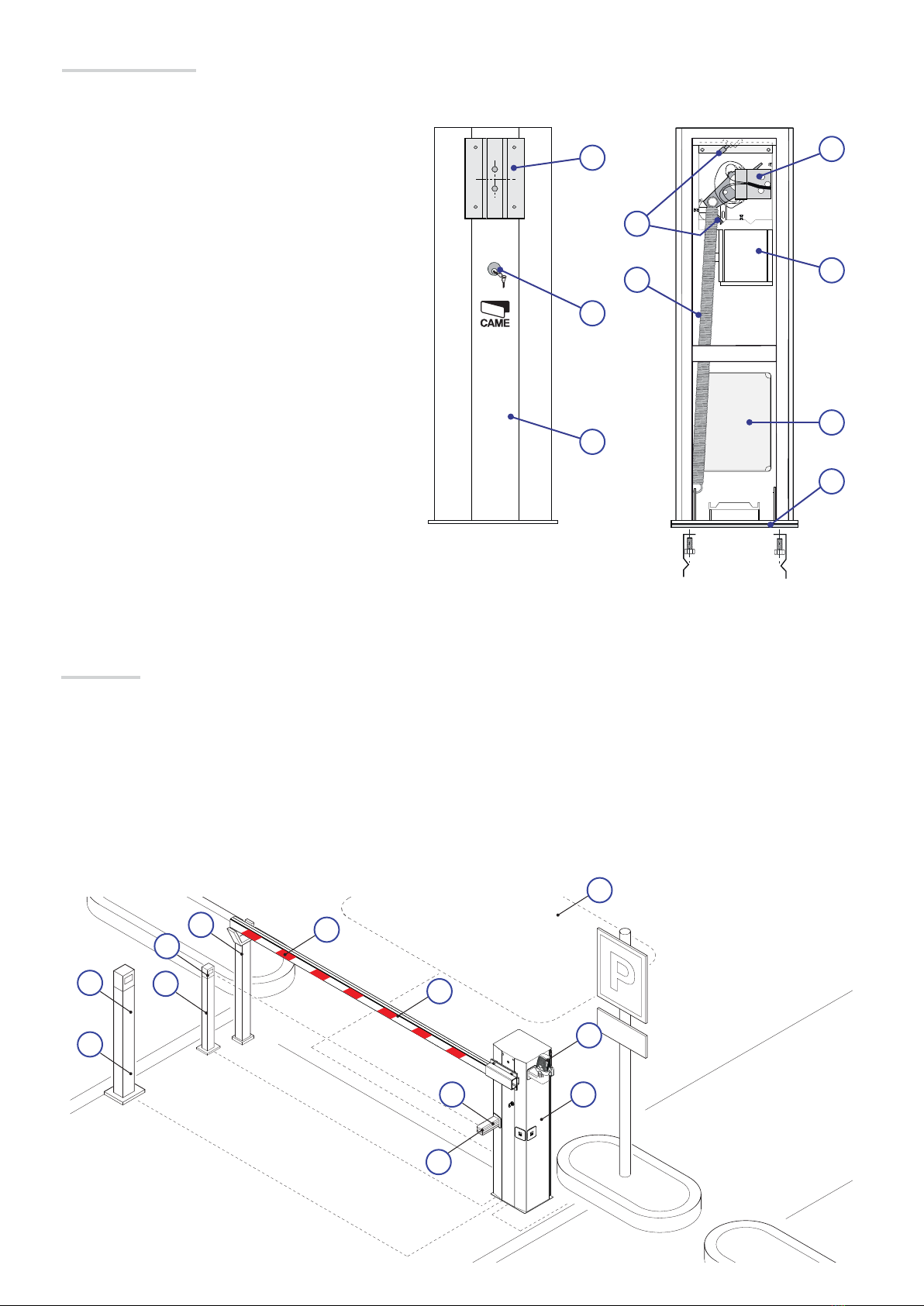 CAME

P