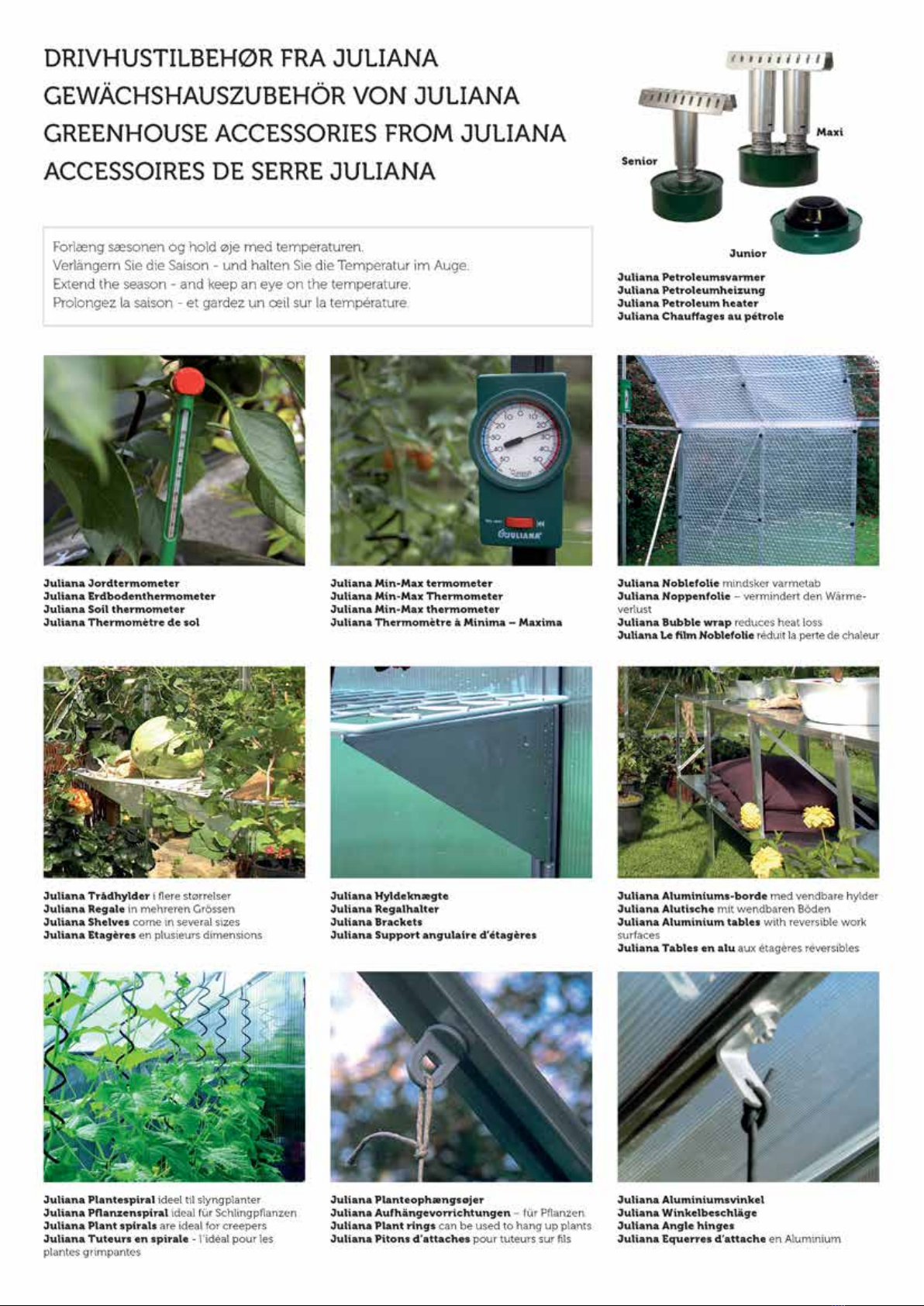 DRIVHUSTILBEHØR FRA JULIANA
GEWÄCHSHAUSZUBEHÖR VON JULIANA
GREENHOUSE ACCESSORIES FROM JULIANA
ACCESSOIRES DE SERRE JULIANA

Forlæng sæsonen og hold øje med temperaturen.
Verlängern Sie die Saison - und halten Sie die Temperatur im Auge.
Extend the season - and keep an eye on the temperature.
Prolongez la saison - et gardez un œil sur la température.

Senior
Maxi
Junior

Juliana Petroleumsvarmer
Juliana Petroleumheizung
Juliana Petroleum heater
Juliana Chauffages au pétrole

Juliana Jordtermometer
Juliana Erdbodenthermometer
Juliana Soil thermometer
Juliana Thermomètre de sol

JULIANA

Juliana Min-Max termometer
Juliana Min-Max Thermometer
Juliana Min-Max thermometer
Juliana Thermomètre à Minima – Maxima

Juliana Noblefolie mindsker varmetab
Juliana Noppenfolie – vermindert den Wärmeverlust
Juliana Bubble wrap reduces heat loss
Juliana Le film Noblefolie réduit la perte de chaleur

Juliana Trådhylder i flere størrelser
Juliana Regale in mehreren Grössen
Juliana Shelves come in several sizes
Juliana Etagères en plusieurs dimensions

Juliana Hyldeknægte
Juliana Regalhalter
Juliana Brackets
Juliana Support angulaire d'étagères

Juliana Aluminiums-borde med vendbare hylder
Juliana Alutische mit wendbaren Böden
Juliana Aluminium tables with reversible work surfaces
Juliana Tables en alu aux étagères réversibles

Juliana Plantespiral ideel til slyngplanter
Juliana Pflanzenspiral ideal für Schlingpflanzen
Juliana Plant spirals are ideal for creepers
Juliana Tuteurs en spirale - l'idéal pour les plantes grimpantes

Juliana Planteophængsøjer
Juliana Aufhängevorrichtungen – für Pflanzen
Juliana Plant rings can be used to hang up plants
Juliana Pitons d'attaches pour tuteurs sur fils

Juliana Aluminiumsvinkel
Juliana Winkelbeschläge
Juliana Angle hinges
Juliana Equerres d'attache en Aluminium