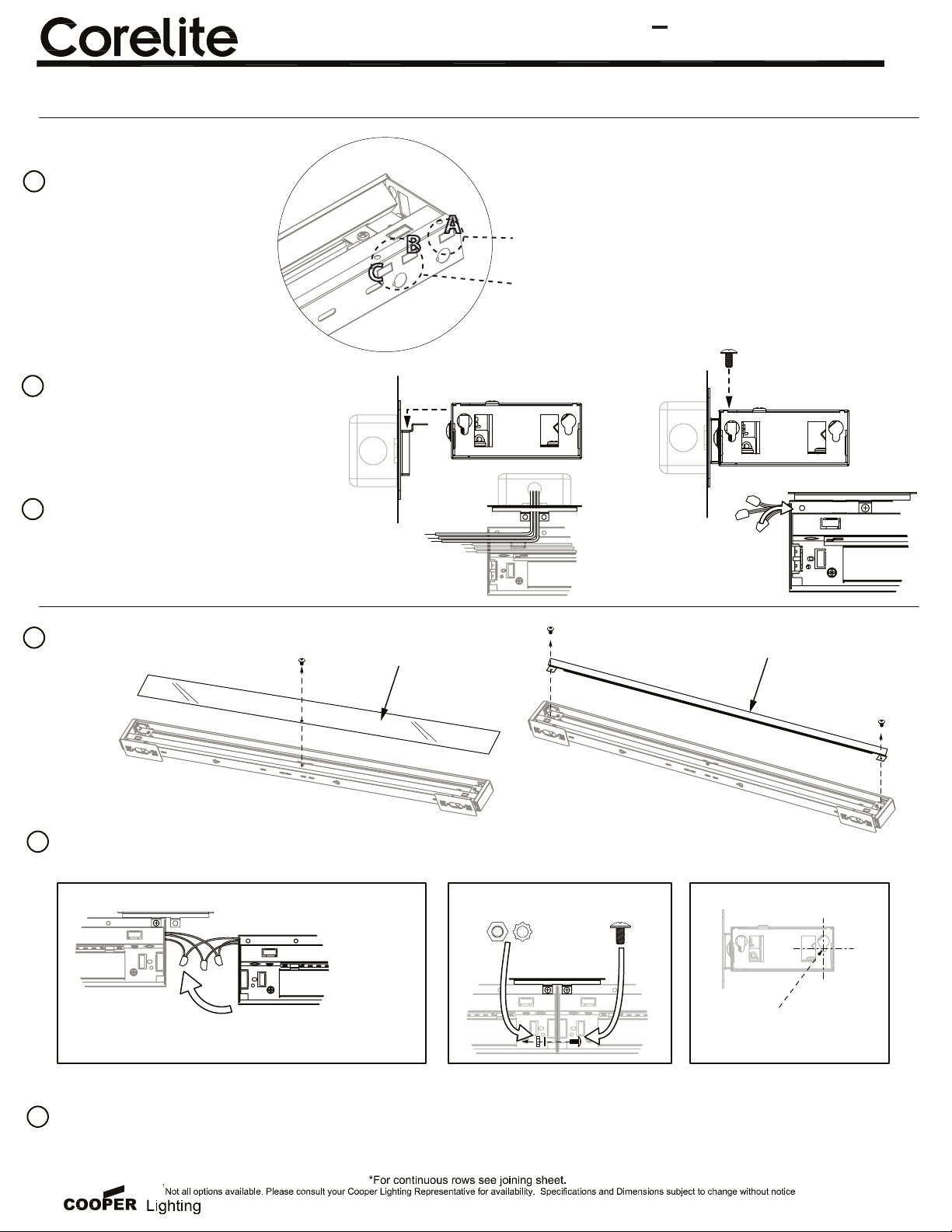 Corelite

A

B

C

*For continuous rows see joining sheet.

Not all options available. Please consult your Cooper Lighting Representative for availability. Specifications and Dimensions subject to change without notice

COOPER Lighting