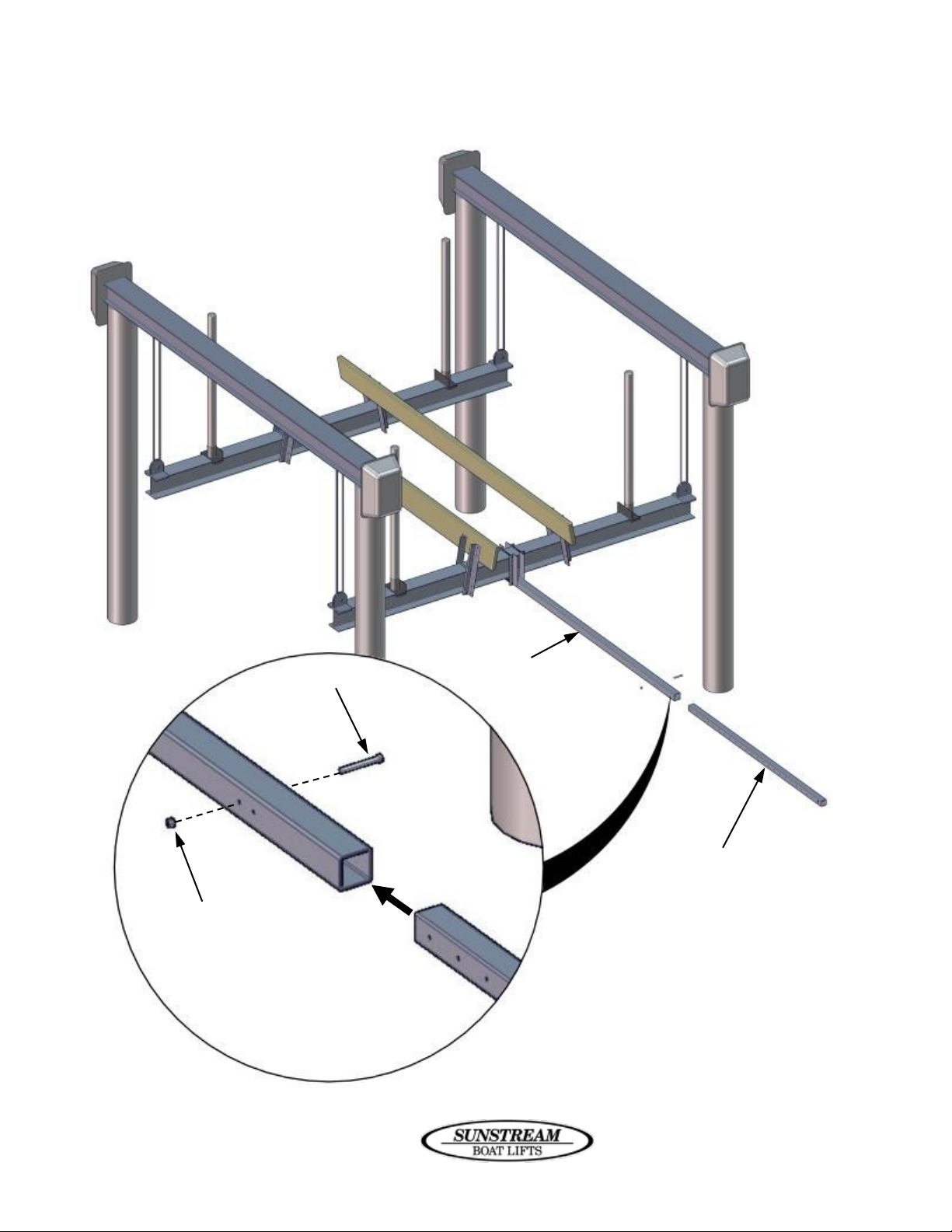 SUNSTREAM
BOAT LIFTS