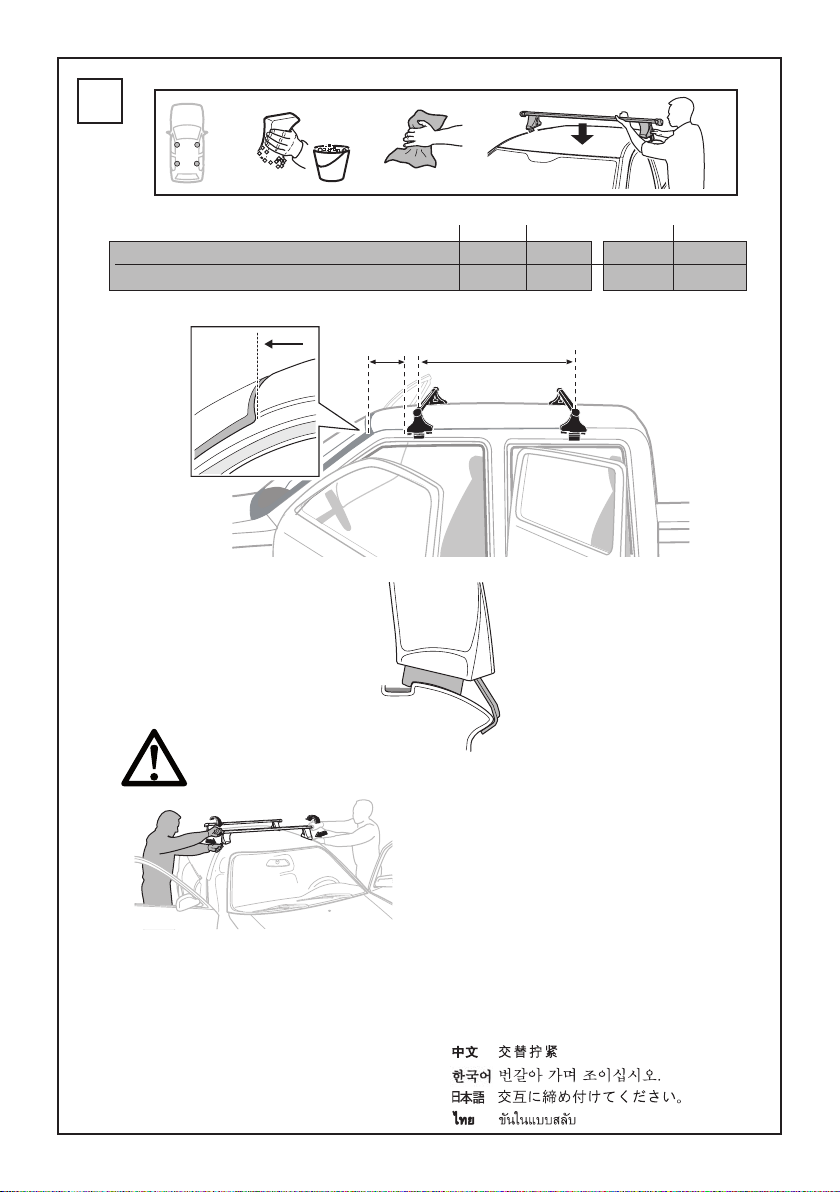 中文 交替拧紧
한국어 번갈아 가며 조이십시오.
日本語 交互に締め付けてください。
ไทย ขันในแบบสลับ