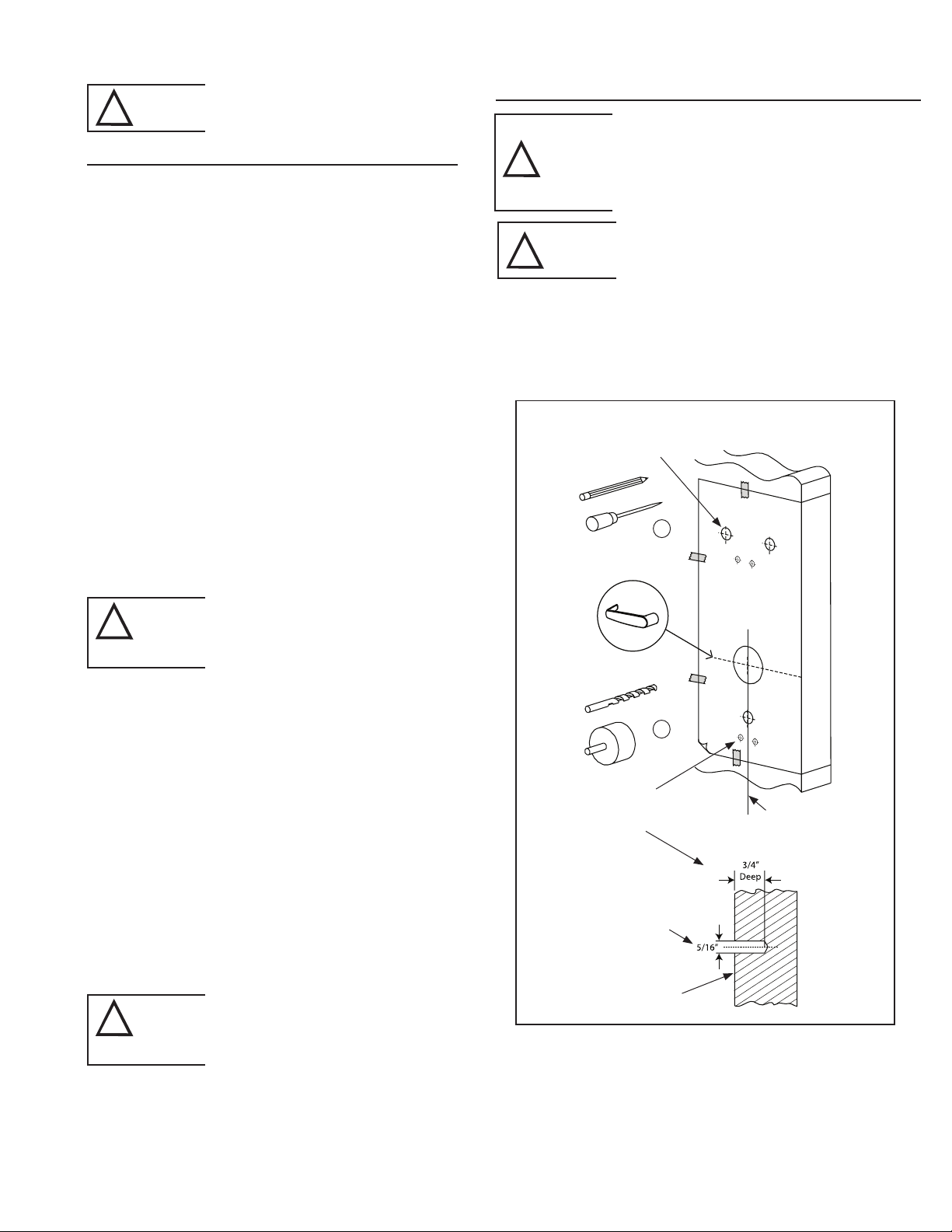 3/4"
Deep

5/16"