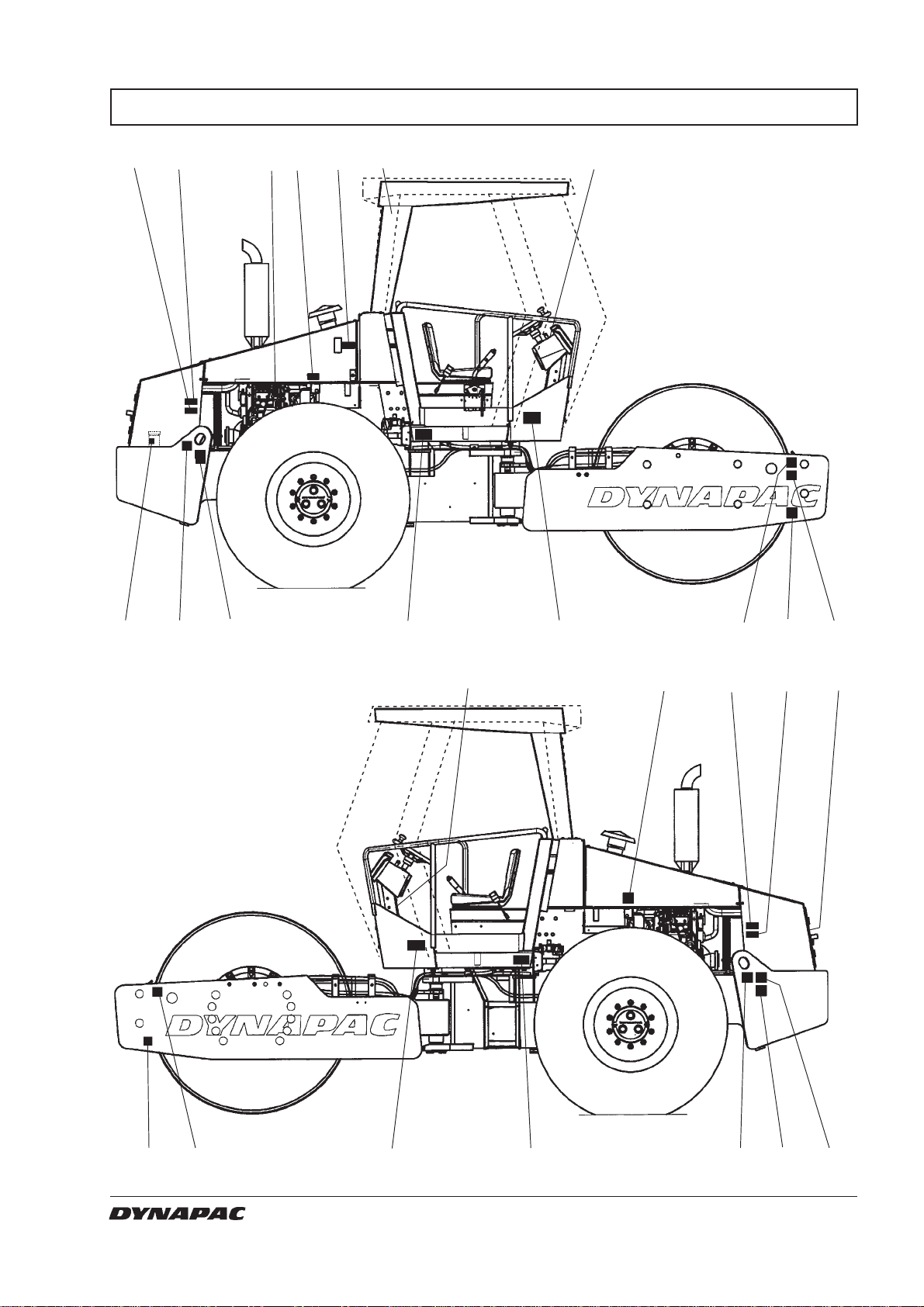 DYNAPAC

DYNAPAC

DYNAPAC