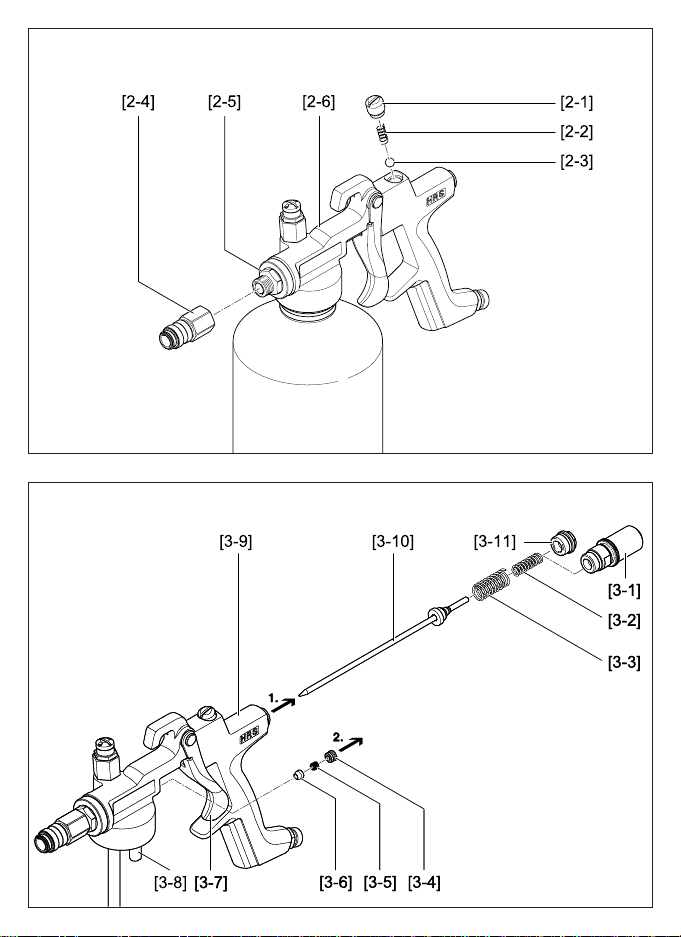 [2-4] [2-5] [2-6] [2-1] [2-2] [2-3]

HRS

[3-9] [3-10] [3-11] [3-1] [3-2] [3-3]

1. 2.

HRS

[3-8] [3-7] [3-6] [3-5] [3-4]