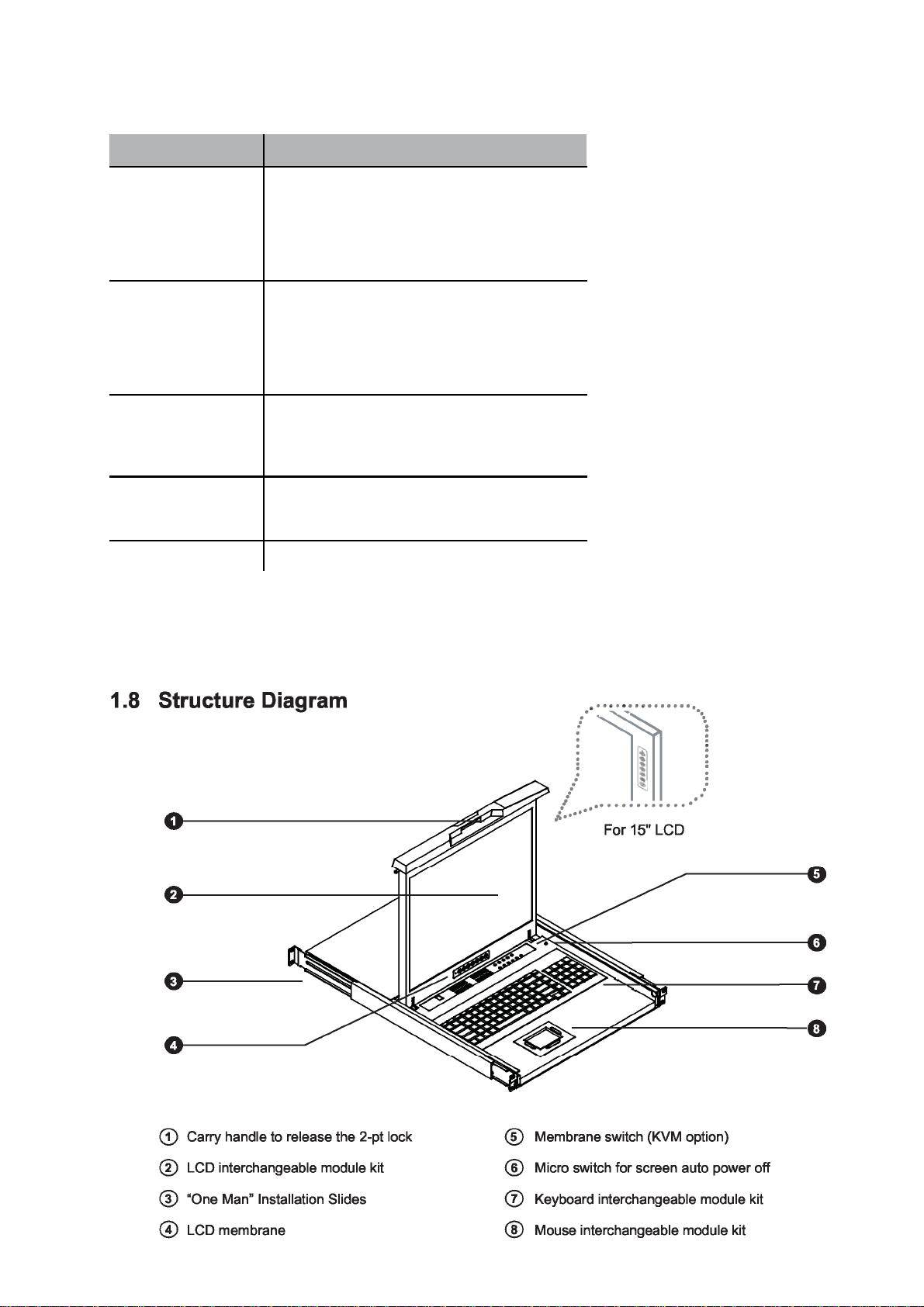 1.8 Structure Diagram

For 15" LCD

1
2
3
4
5
6
7
8

1 Carry handle to release the 2-pt lock
2 LCD interchangeable module kit
3 "One Man" Installation Slides
4 LCD membrane
5 Membrane switch (KVM option)
6 Micro switch for screen auto power off
7 Keyboard interchangeable module kit
8 Mouse interchangeable module kit