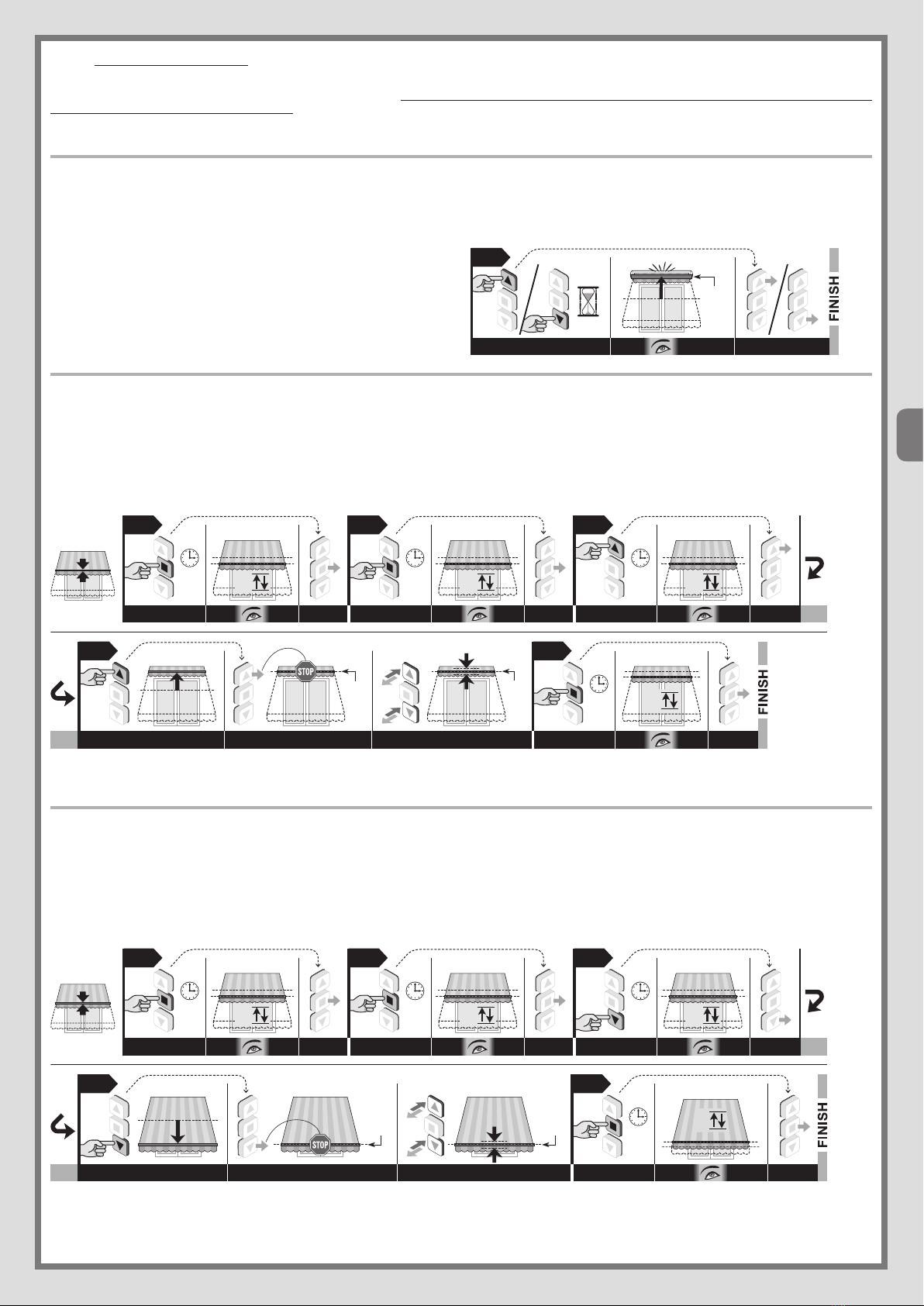 FINISH

STOP

FINISH

STOP

FINISH