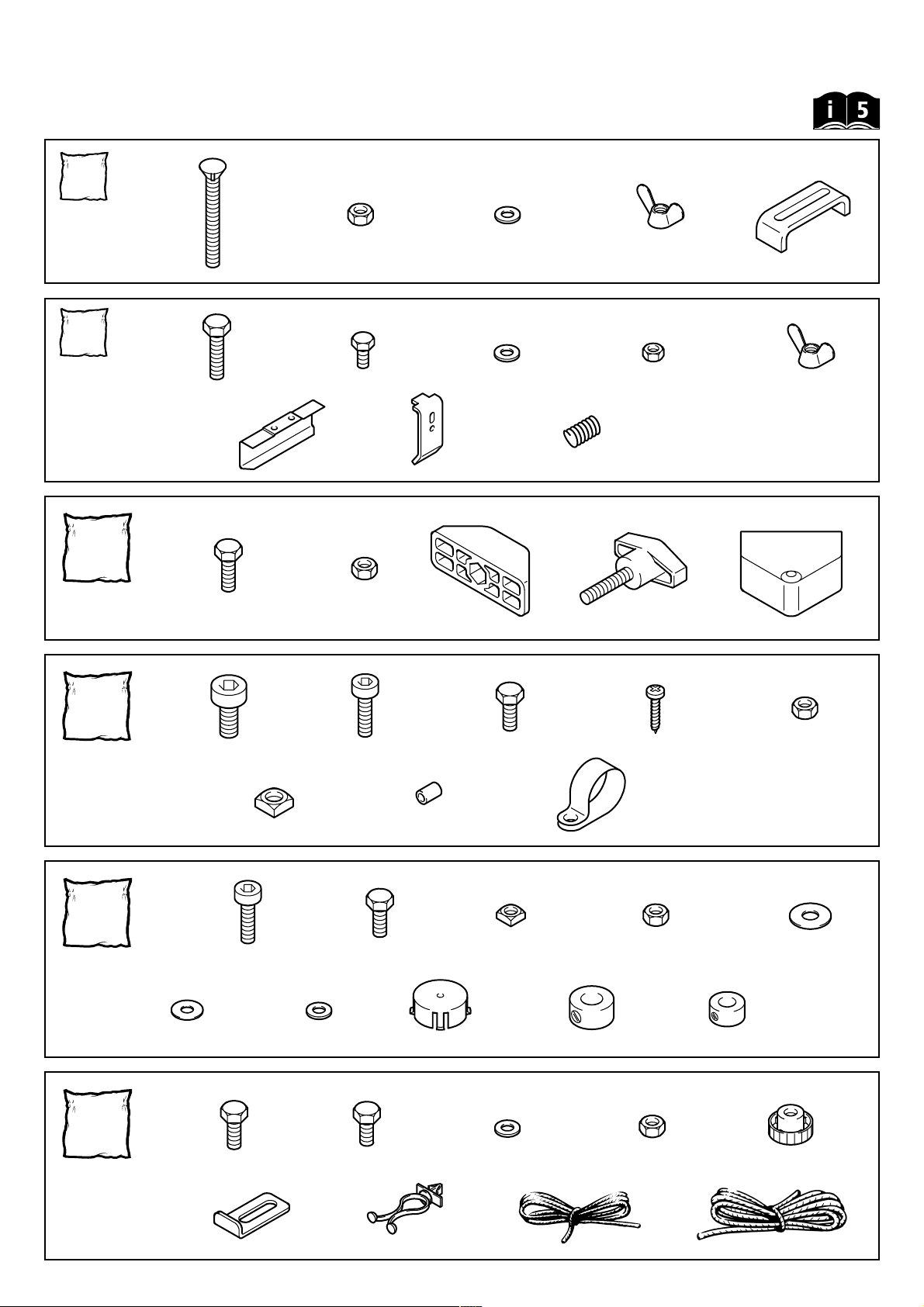 i 5