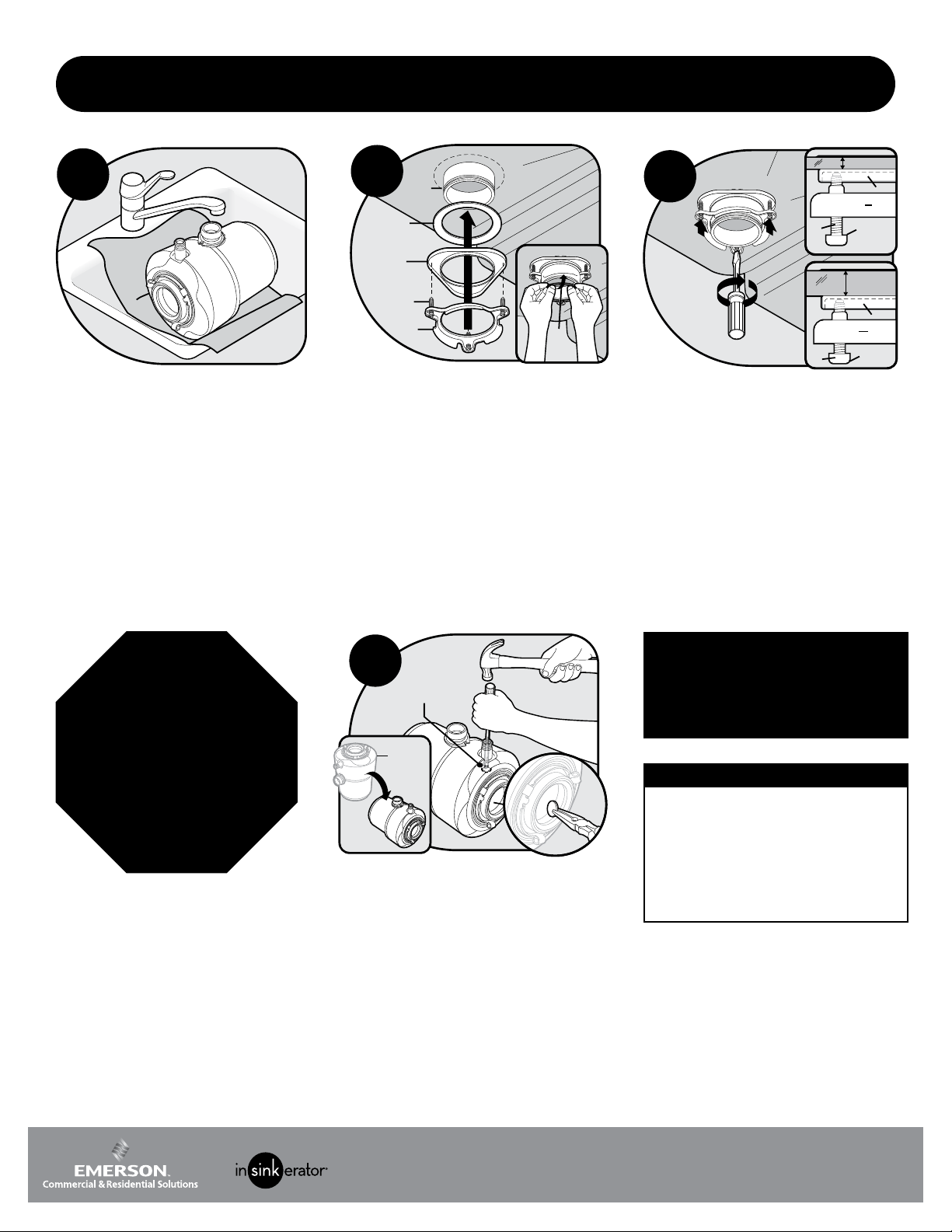 EMERSON.
Commercial & Residential Solutions

insinkerator