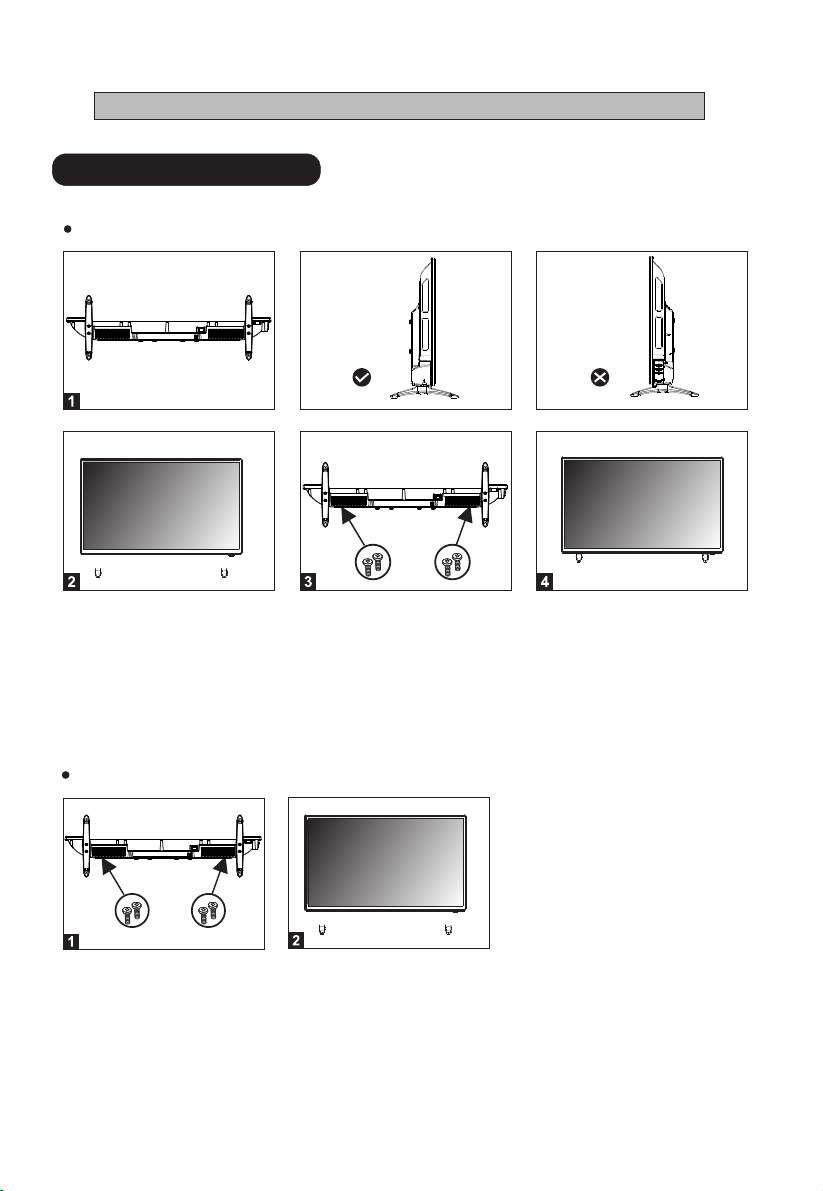 1

2

3

4

1

2