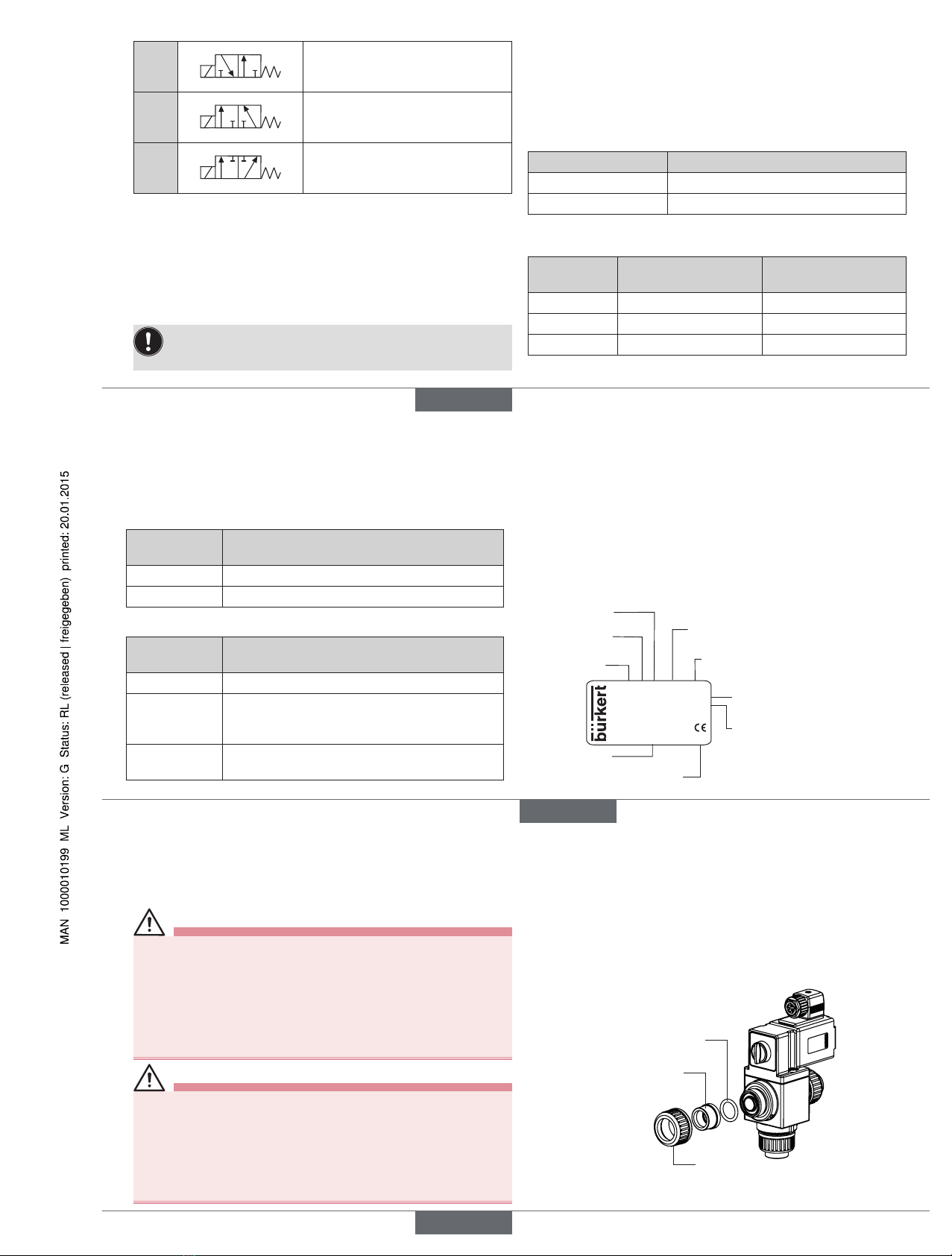 MAN 1000010199 ML Version: G Status: RL (released | freigegeben) printed: 20.01.2015

bürkert

CE