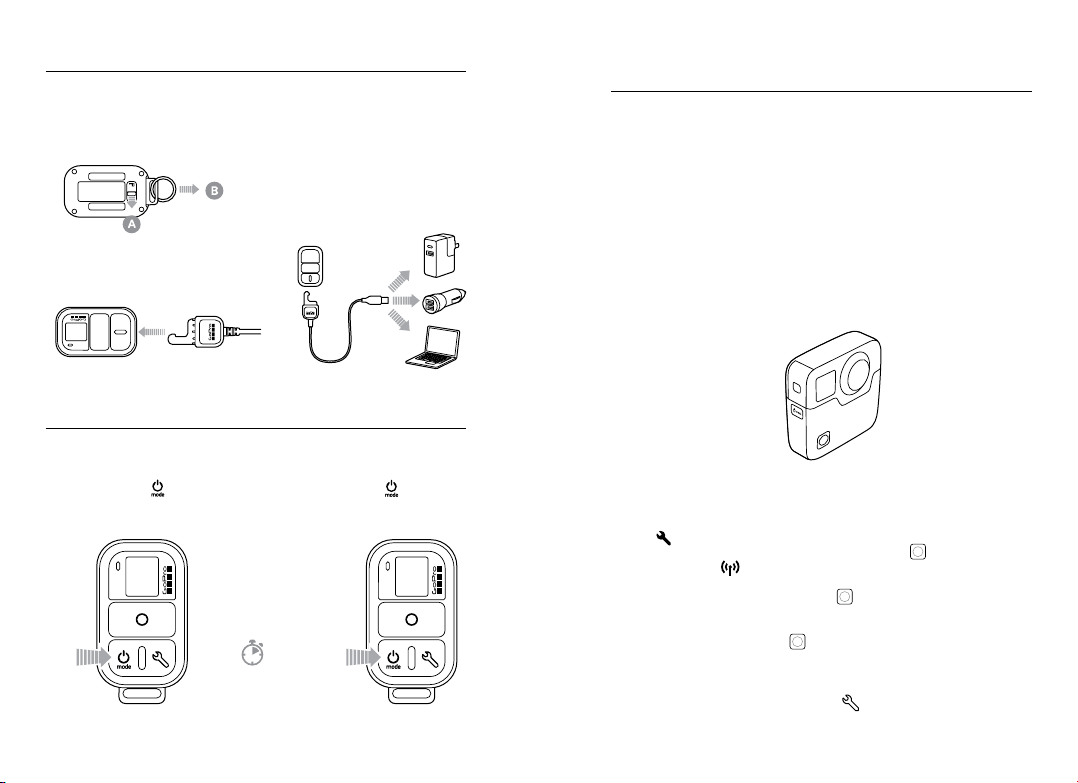 B

A

mode

mode

mode

mode