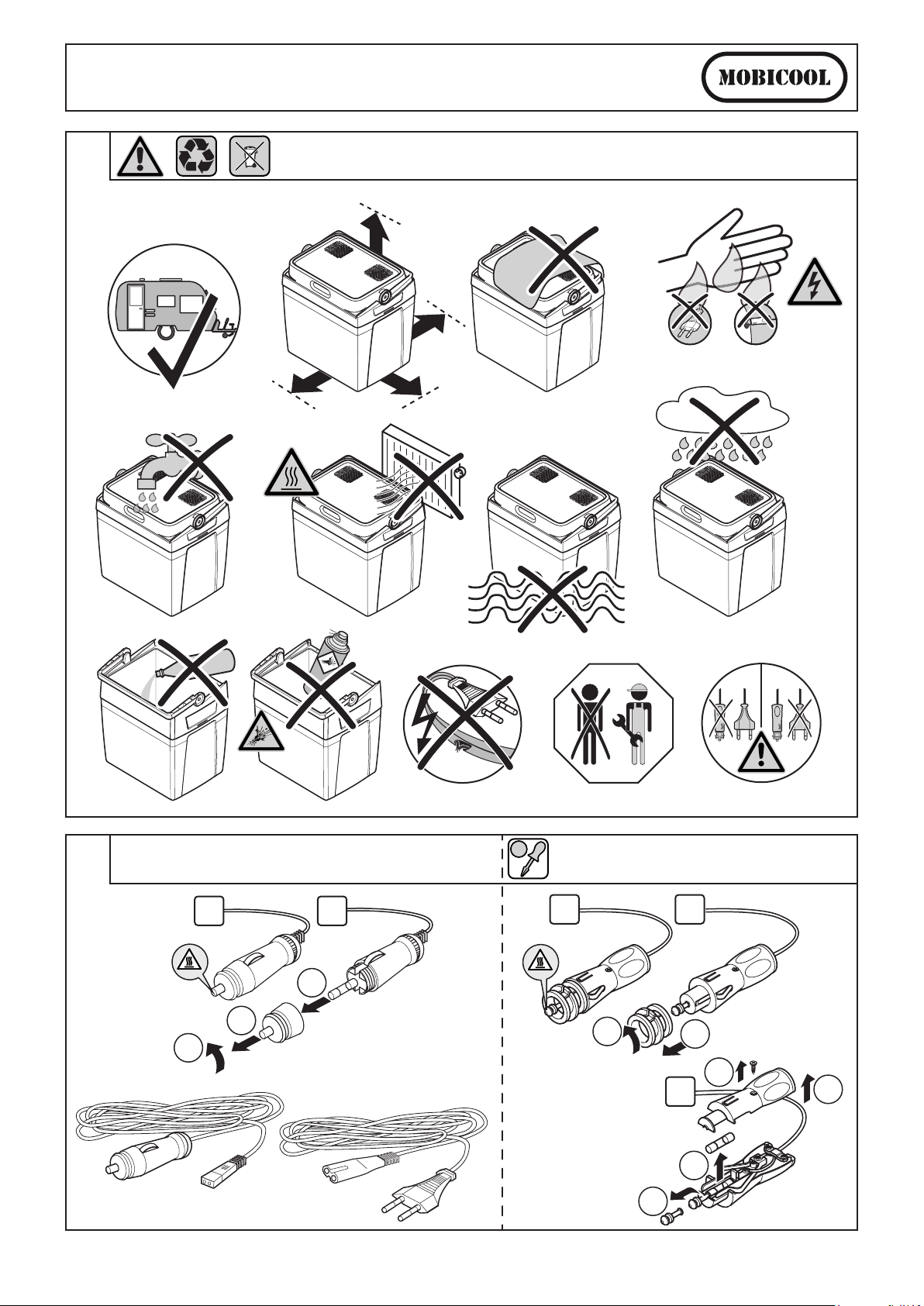 MOBICOOL