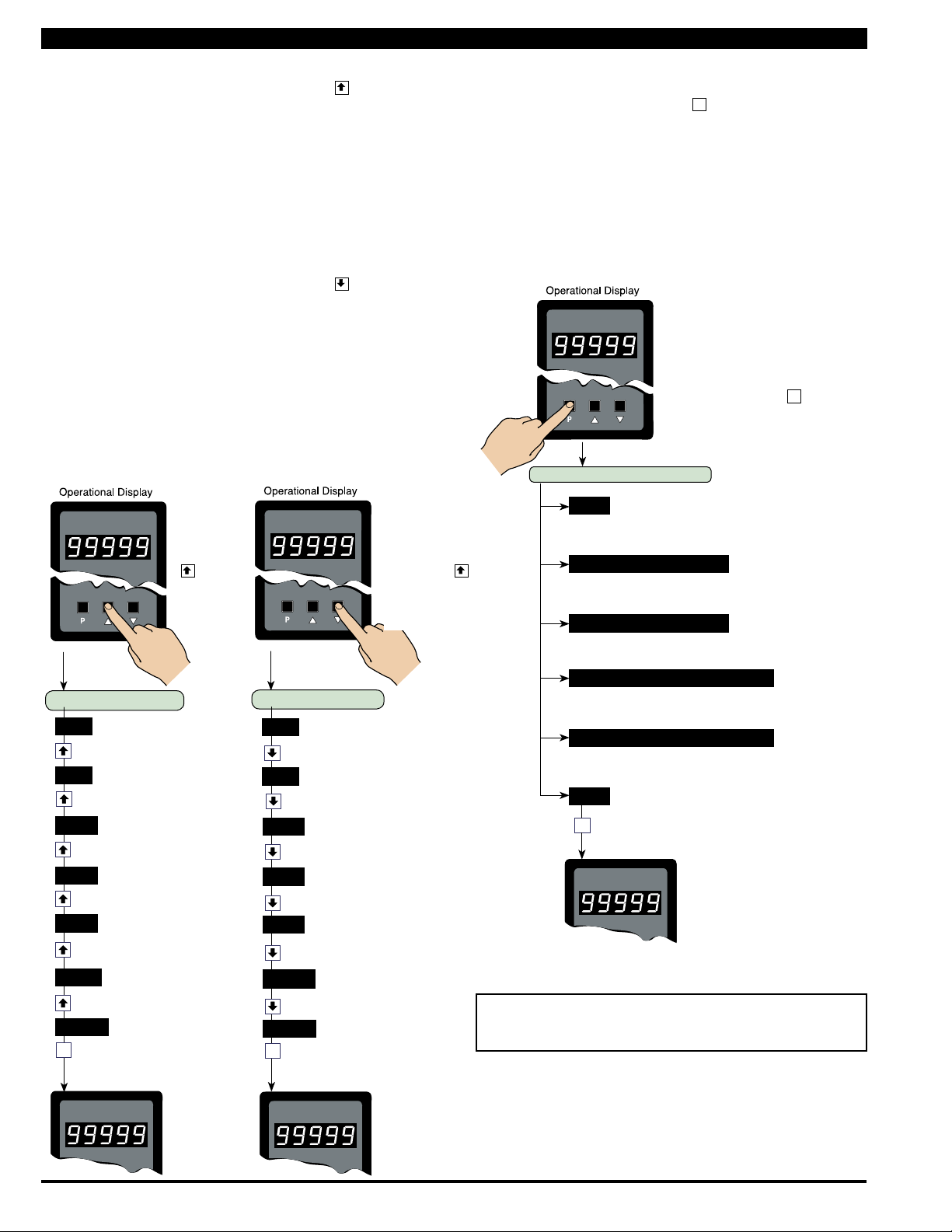 Operational Display

99999

P

Operational Display

99999

P

Operational Display

99999

P

99999

99999

99999