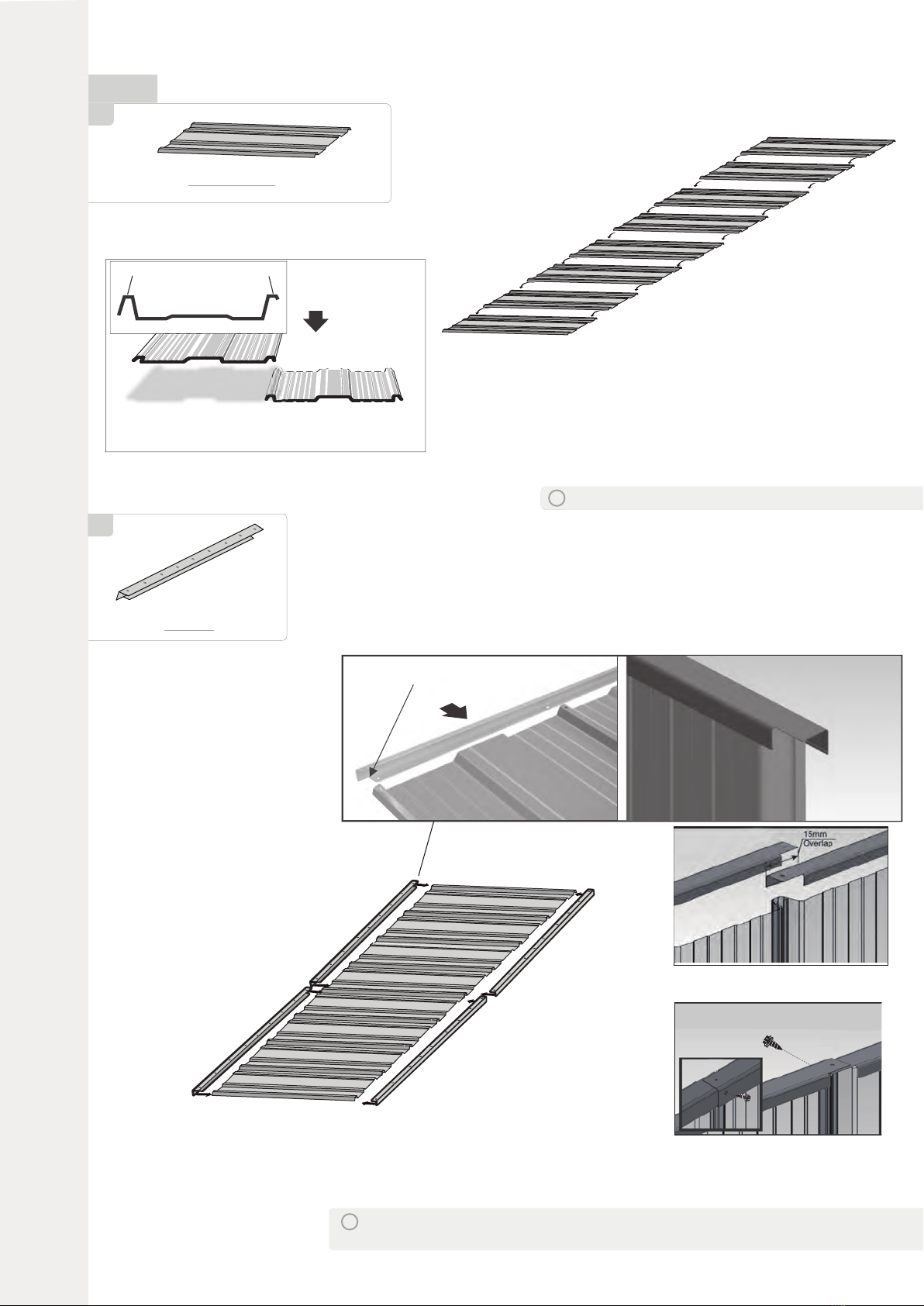 15mm
Overlap