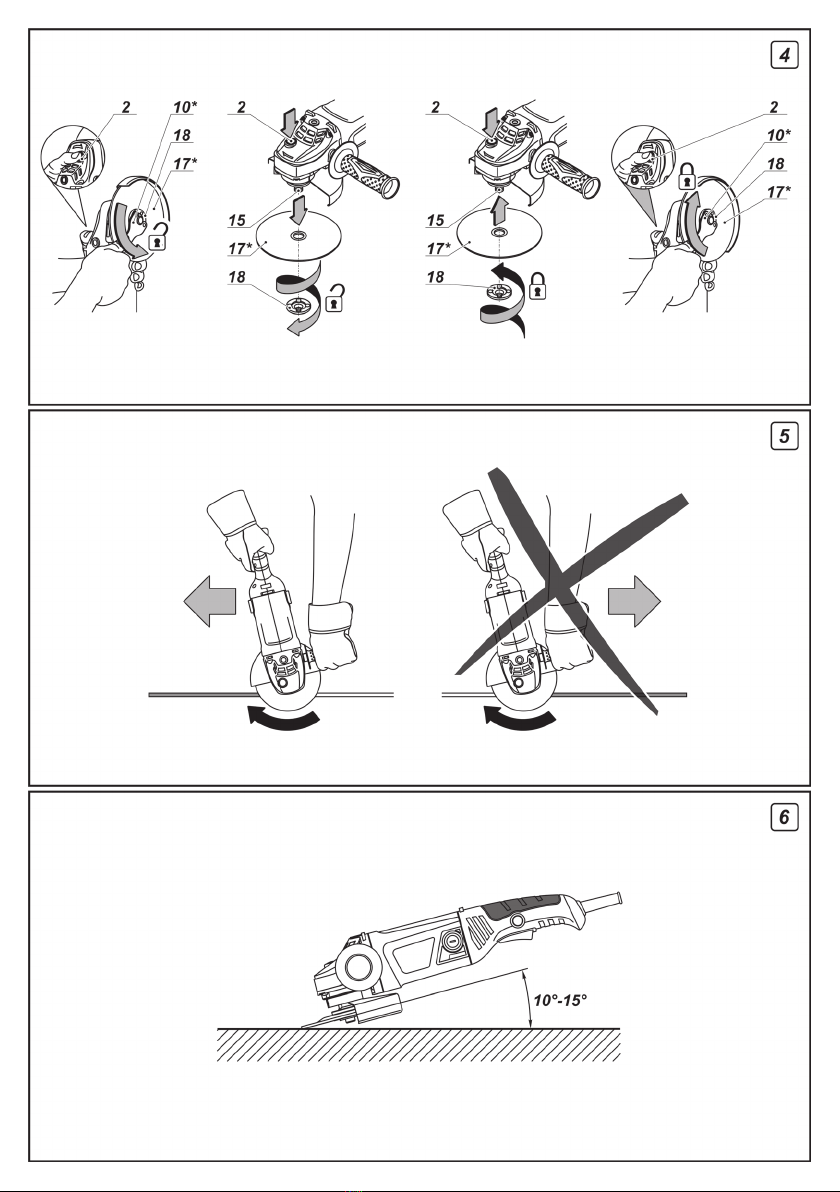 4

2
10*
18
17*

2
15
17*
18

2
15
17*
18

2
10*
18
17*

5

6

10°-15°