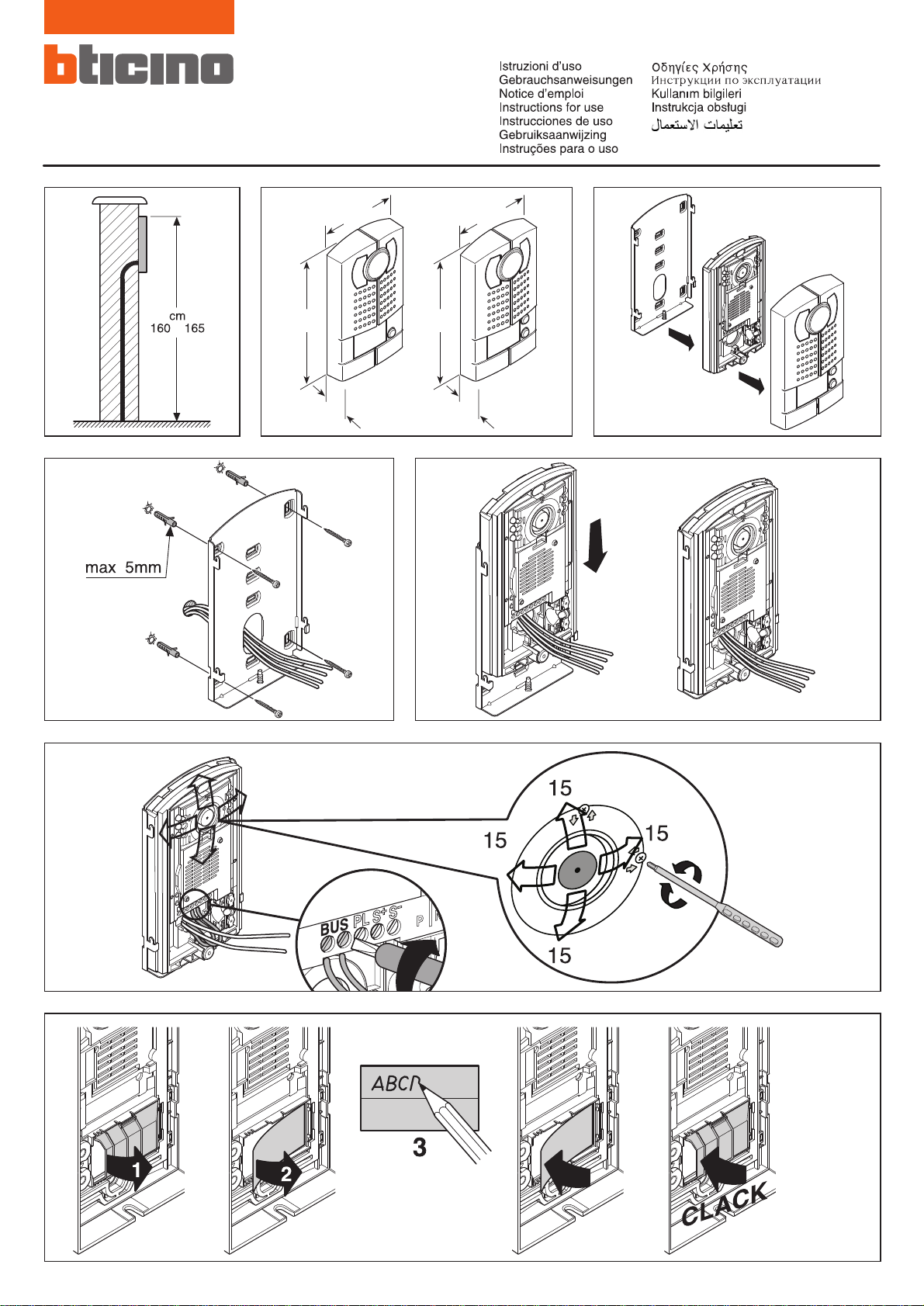 bticino

Istruzioni d'uso
Gebrauchsanweisungen
Notice d'emploi
Instructions for use
Instrucciones de uso
Gebruiksaanwijzing
Instruções para o uso

Οδηγίες Χρήσης
Инструкции по эксплуатации
Kullanım bilgileri
Instrukcja obsługi
تعليمات الاستعمال

cm
160 165

max 5mm

15
15
15
15

BUS PL S+ S- P

ABCD
1
2
3
CLACK