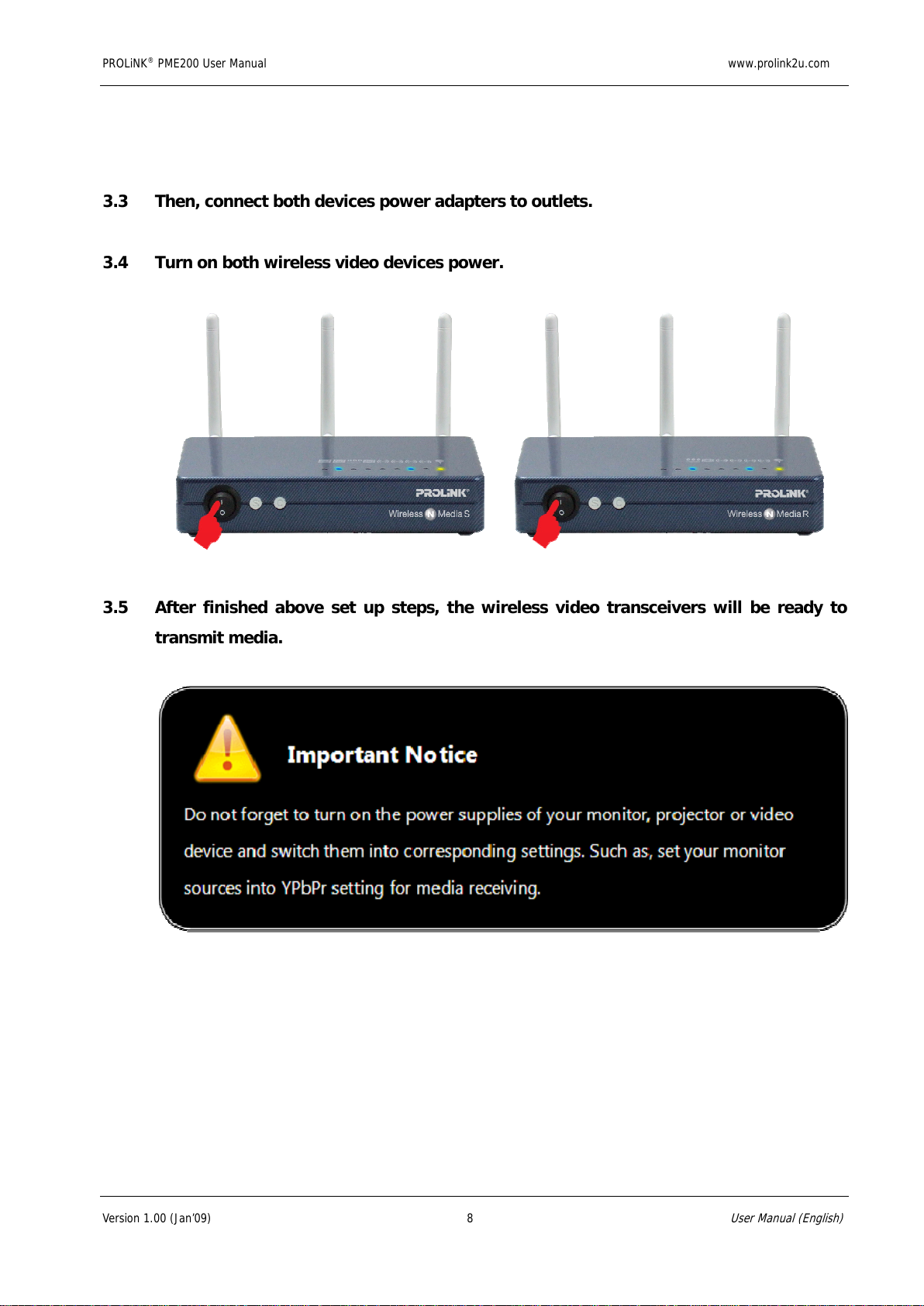 PROLiNK® PME200 User Manual www.prolink2u.com

3.3 Then, connect both devices power adapters to outlets.

3.4 Turn on both wireless video devices power.

PROLiNK®
Wireless N Media S

PROLiNK®
Wireless N Media R

3.5 After finished above set up steps, the wireless video transceivers will be ready to transmit media.

Important Notice

Do not forget to turn on the power supplies of your monitor, projector or video device and switch them into corresponding settings. Such as, set your monitor sources into YPbPr setting for media receiving.

Version 1.00 (Jan'09) 8 User Manual (English)