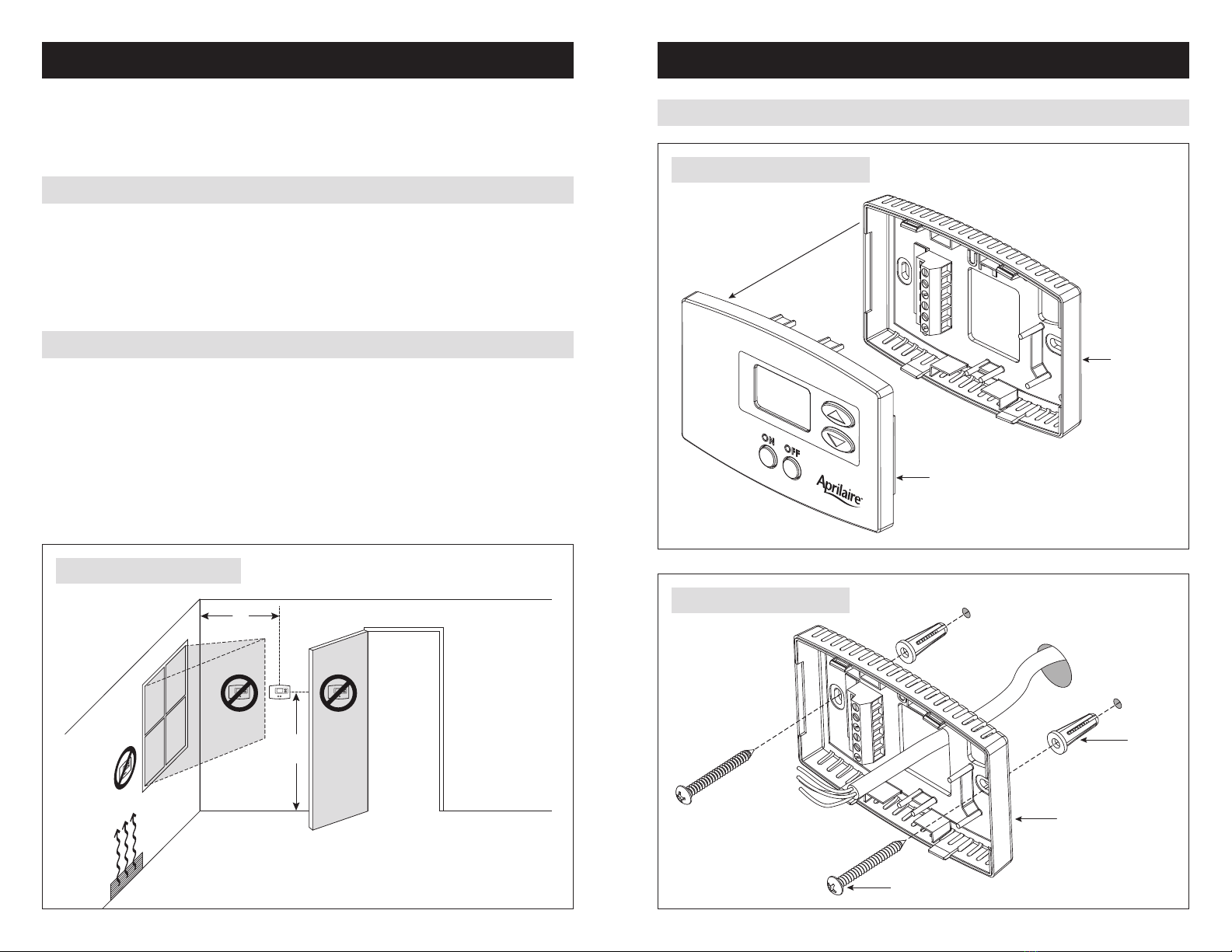 ON OFF

Aprilaire