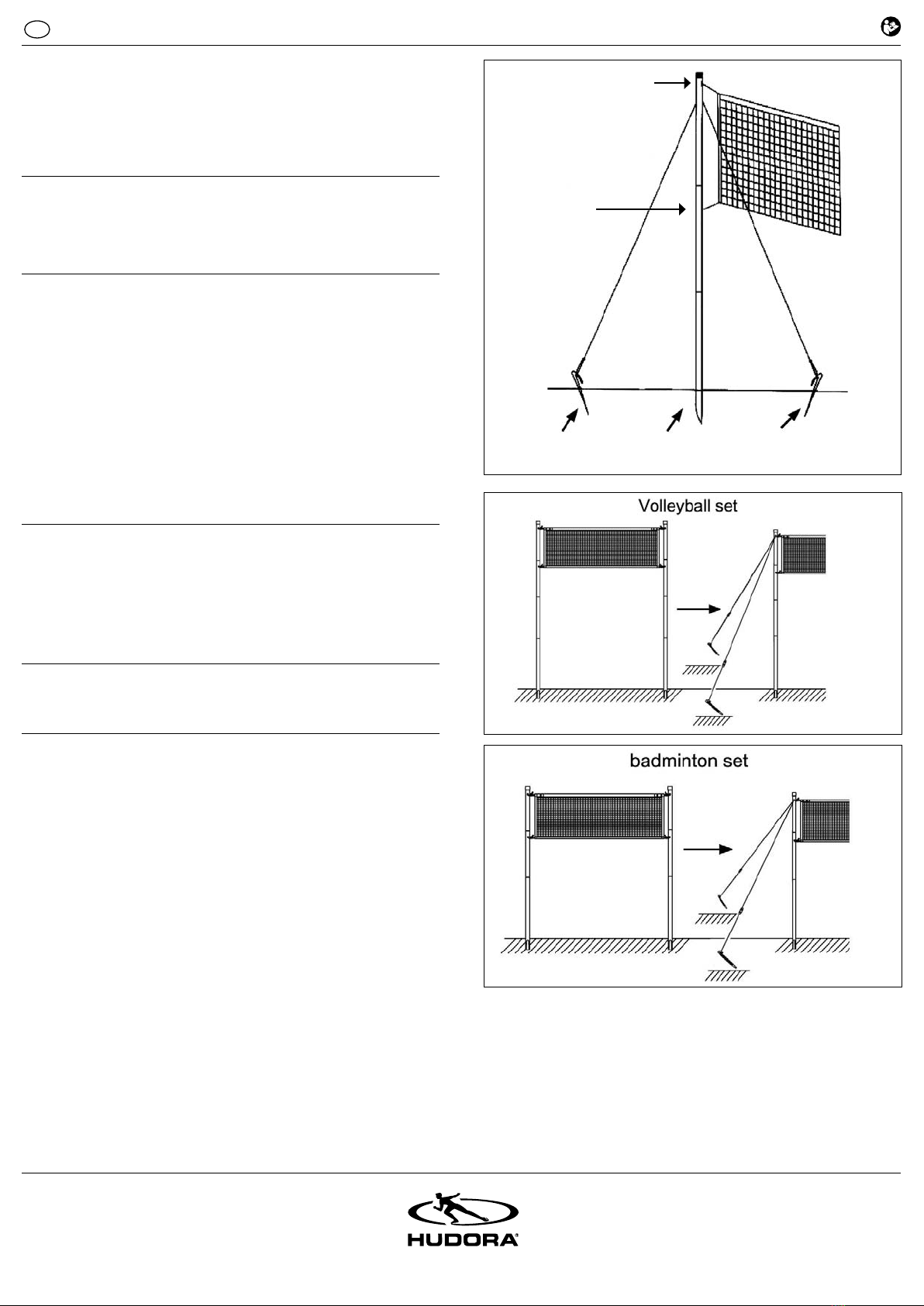 Volleyball set

badminton set

HUDORA