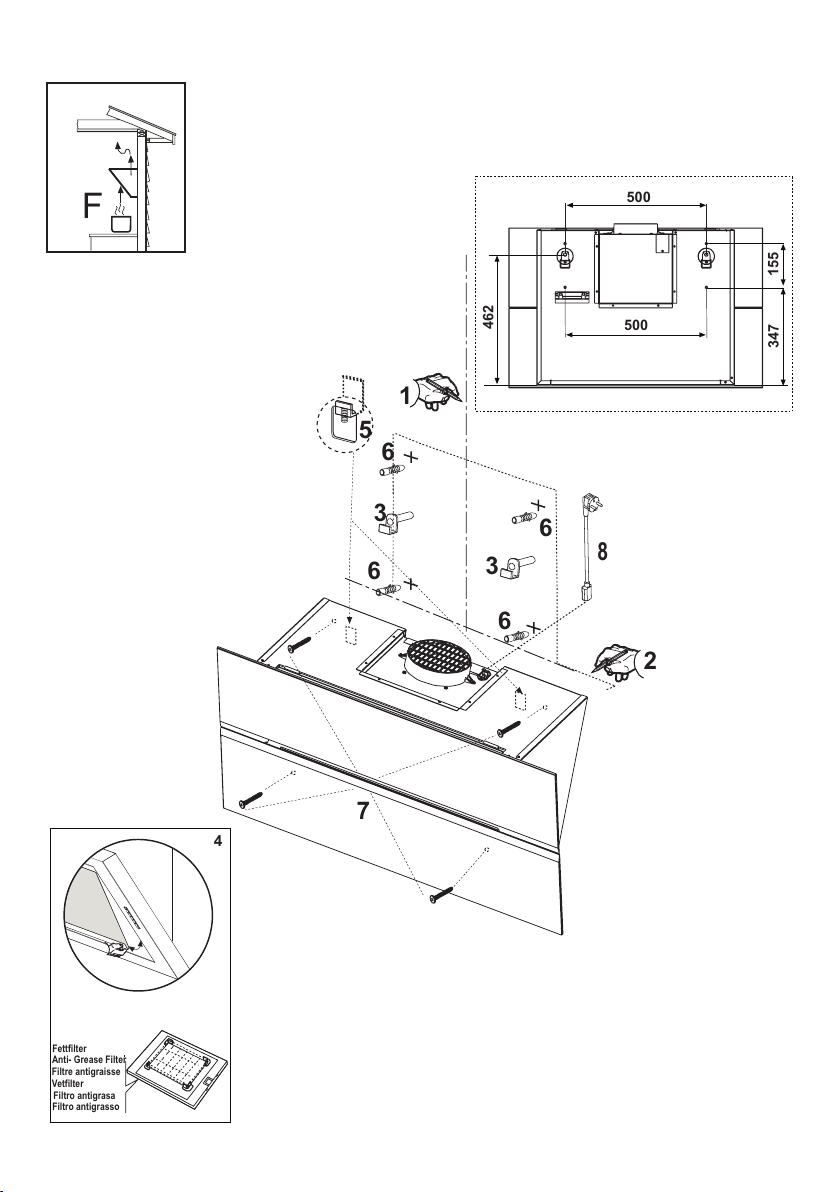 F

500
155
462
500
347

1
5
6
3
6
8
3
6
6
2
7

4

Fettfilter
Anti- Grease Filter
Filtre antigraisse
Vetfilter
Filtro antigrasa
Filtro antigrasso