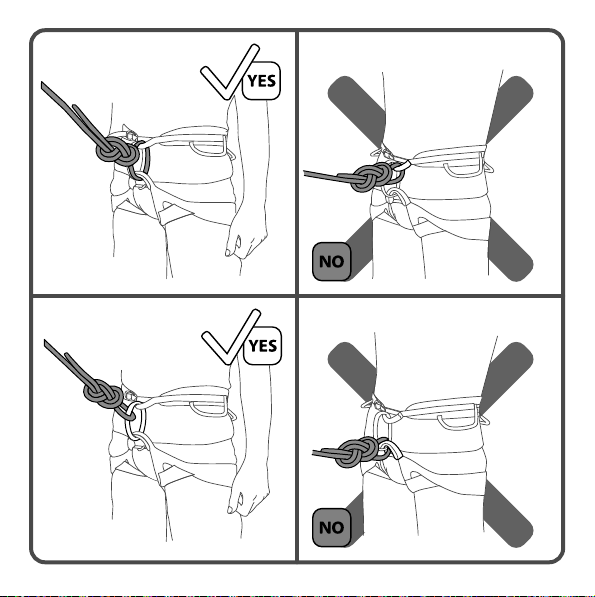 YES

NO

YES

NO