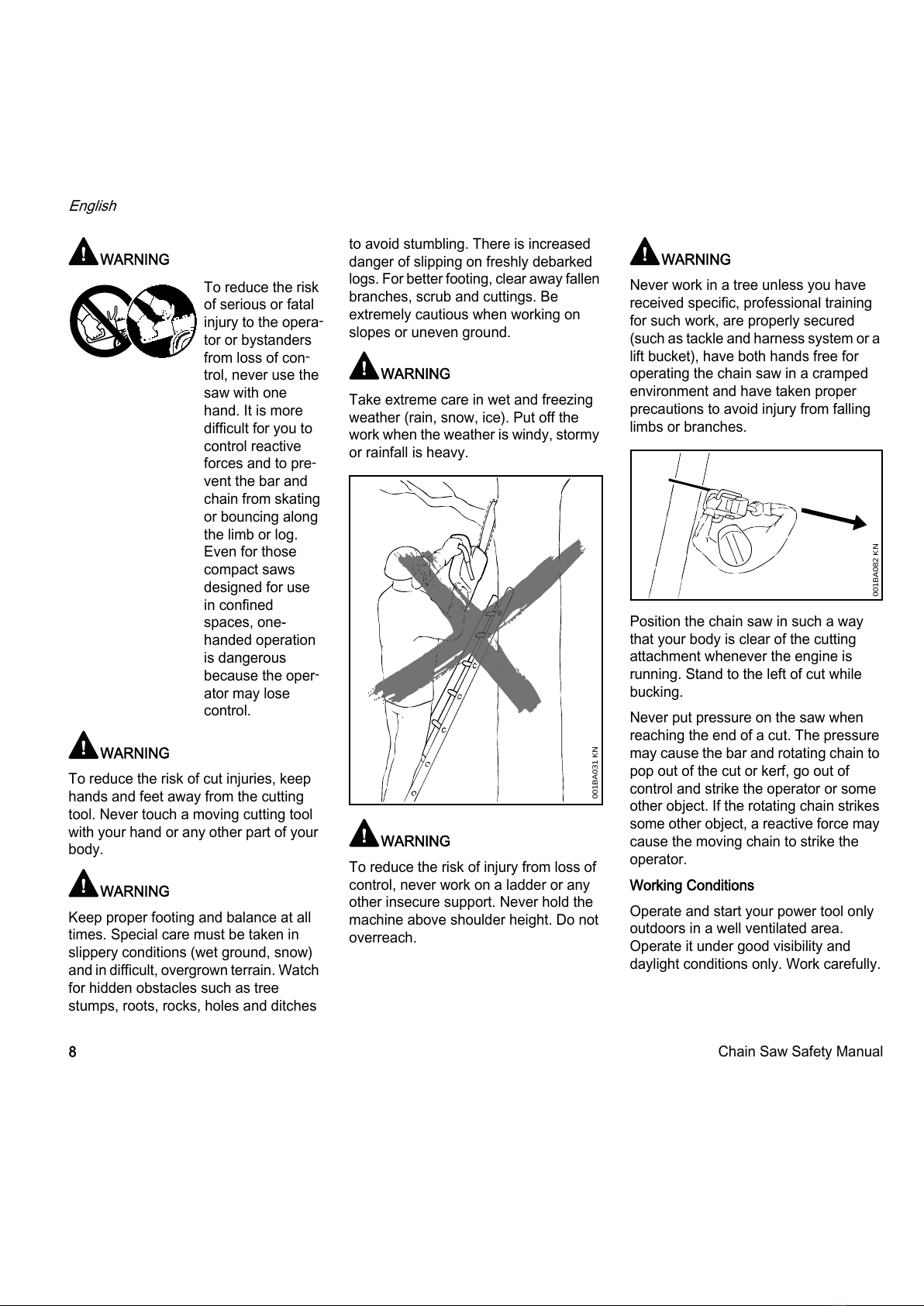 English

WARNING

To reduce the risk of serious or fatal injury to the operator or bystanders from loss of control, never use the saw with one hand. It is more difficult for you to control reactive forces and to prevent the bar and chain from skating or bouncing along the limb or log. Even for those compact saws designed for use in confined spaces, one-handed operation is dangerous because the operator may lose control.

WARNING

To reduce the risk of cut injuries, keep hands and feet away from the cutting tool. Never touch a moving cutting tool with your hand or any other part of your body.

WARNING

Keep proper footing and balance at all times. Special care must be taken in slippery conditions (wet ground, snow) and in difficult, overgrown terrain. Watch for hidden obstacles such as tree stumps, roots, rocks, holes and ditches to avoid stumbling. There is increased danger of slipping on freshly debarked logs. For better footing, clear away fallen branches, scrub and cuttings. Be extremely cautious when working on slopes or uneven ground.

WARNING

Take extreme care in wet and freezing weather (rain, snow, ice). Put off the work when the weather is windy, stormy or rainfall is heavy.

001BA031 KN

WARNING

To reduce the risk of injury from loss of control, never work on a ladder or any other insecure support. Never hold the machine above shoulder height. Do not overreach.

WARNING

Never work in a tree unless you have received specific, professional training for such work, are properly secured (such as tackle and harness system or a lift bucket), have both hands free for operating the chain saw in a cramped environment and have taken proper precautions to avoid injury from falling limbs or branches.

001BA082 KN

Position the chain saw in such a way that your body is clear of the cutting attachment whenever the engine is running. Stand to the left of cut while bucking.

Never put pressure on the saw when reaching the end of a cut. The pressure may cause the bar and rotating chain to pop out of the cut or kerf, go out of control and strike the operator or some other object. If the rotating chain strikes some other object, a reactive force may cause the moving chain to strike the operator.

Working Conditions

Operate and start your power tool only outdoors in a well ventilated area. Operate it under good visibility and daylight conditions only. Work carefully.

8

Chain Saw Safety Manual