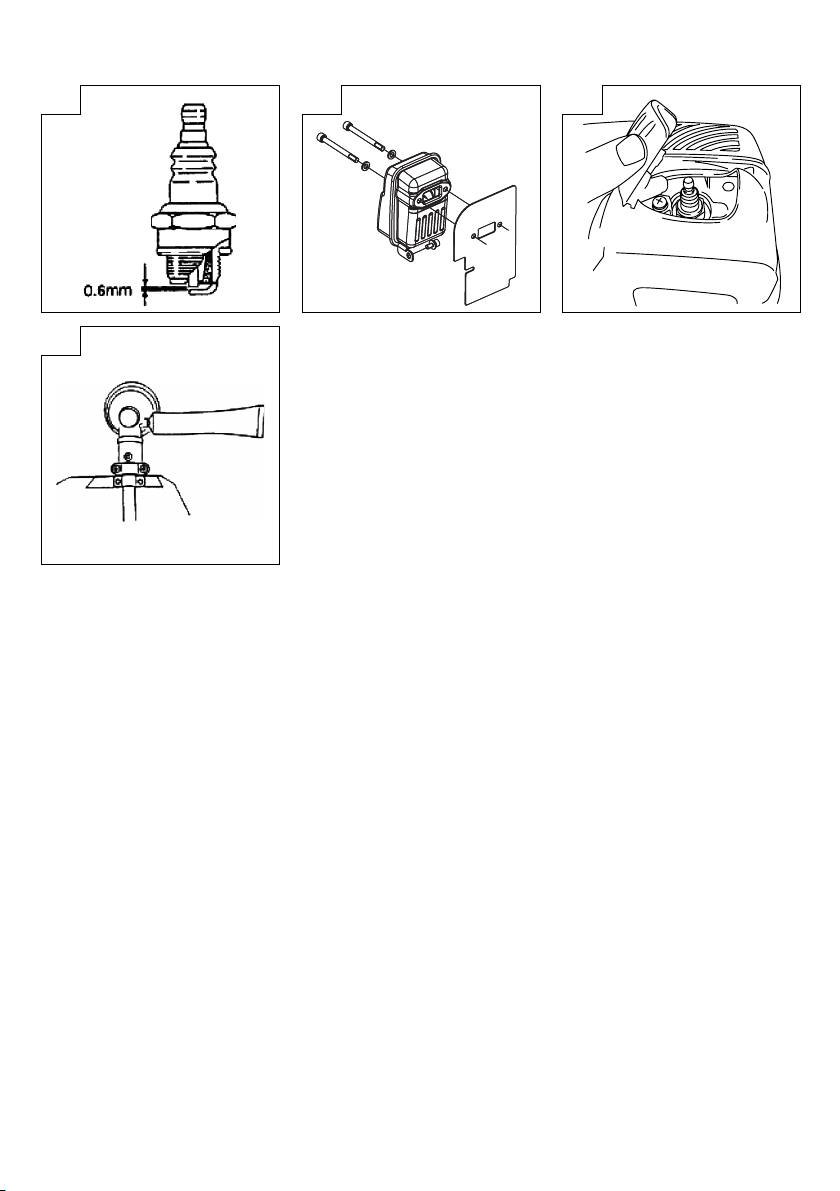 0.6mm