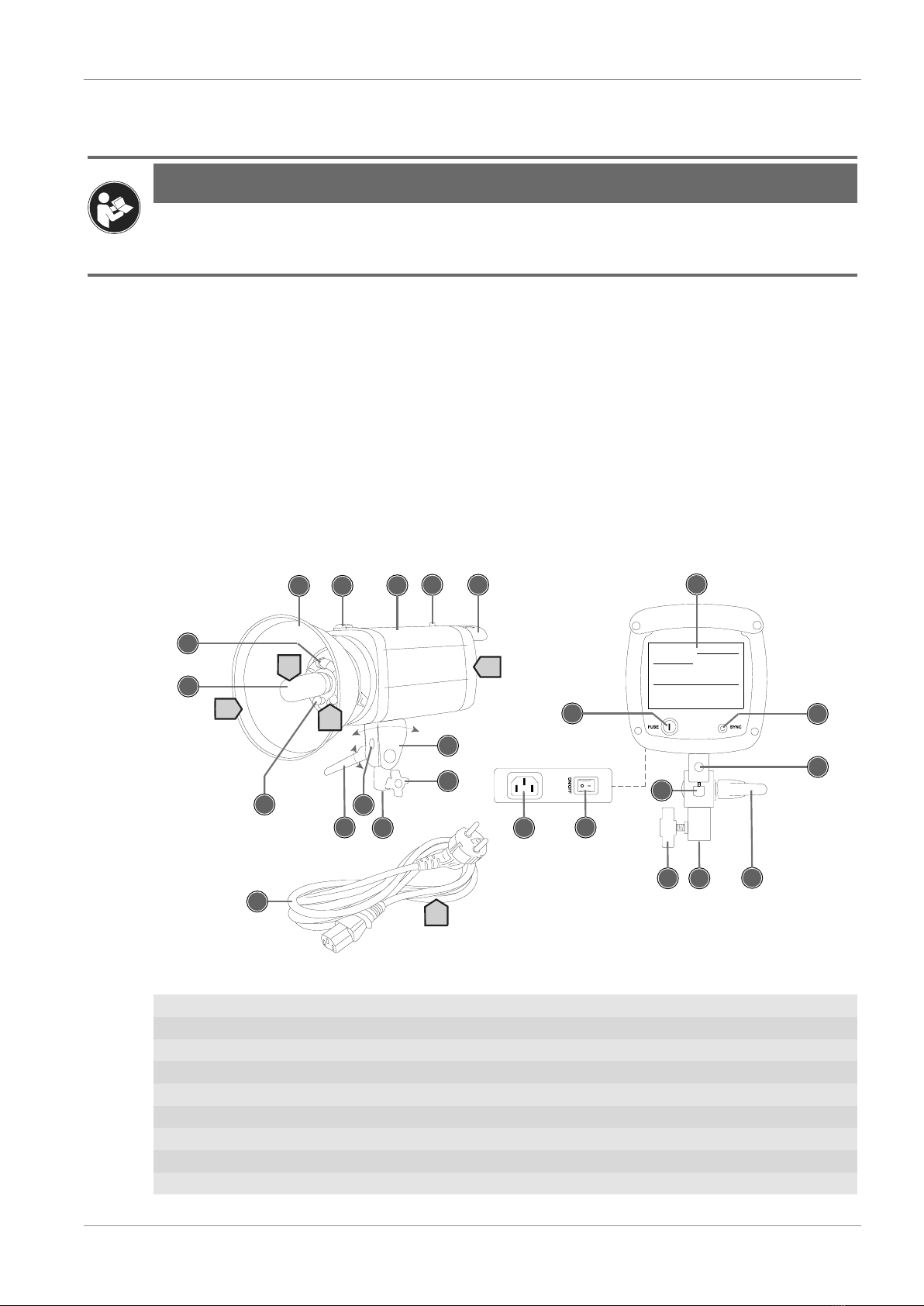 FUSE

SYNC

ON/OFF