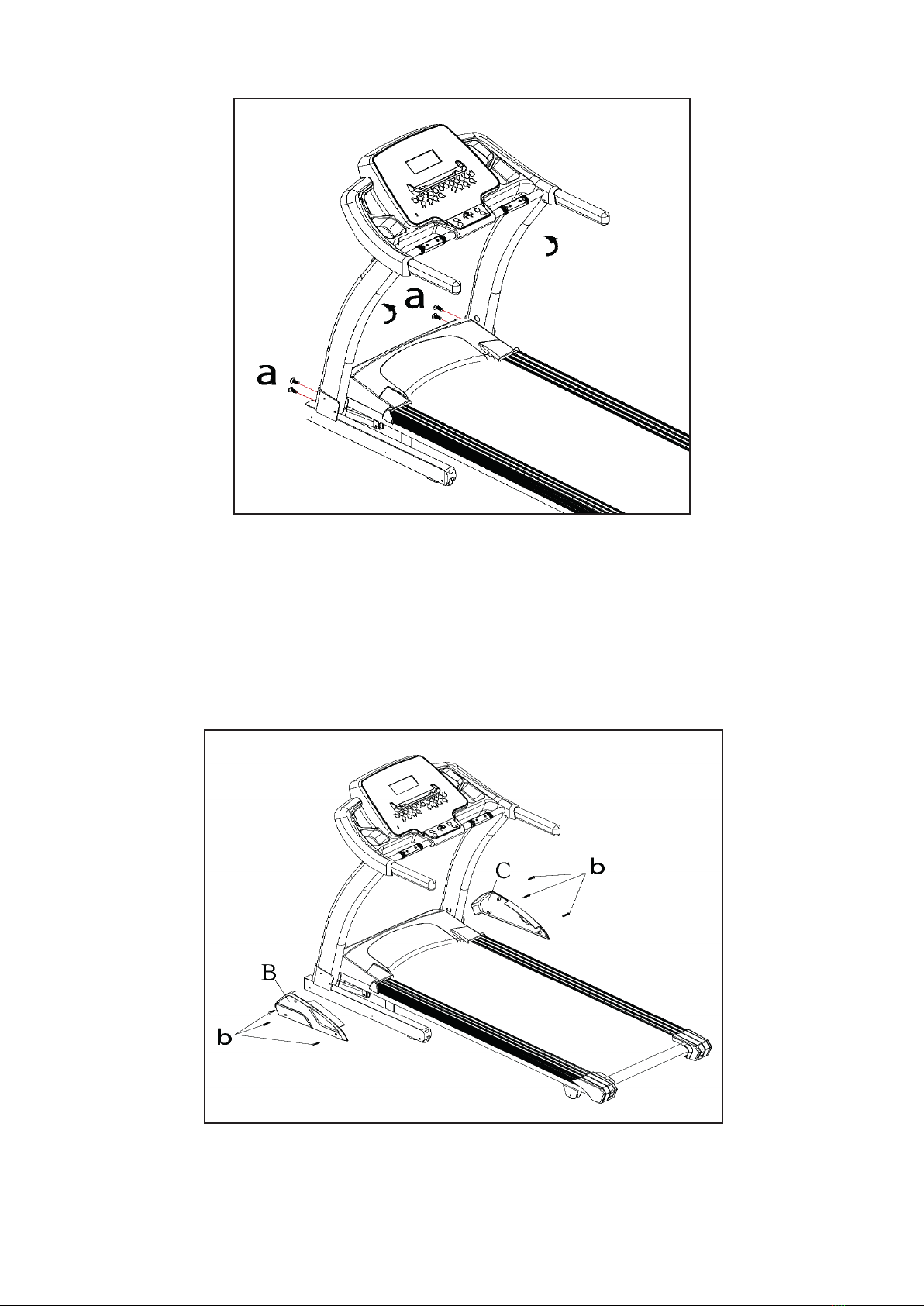 a
a

C
b
B
b