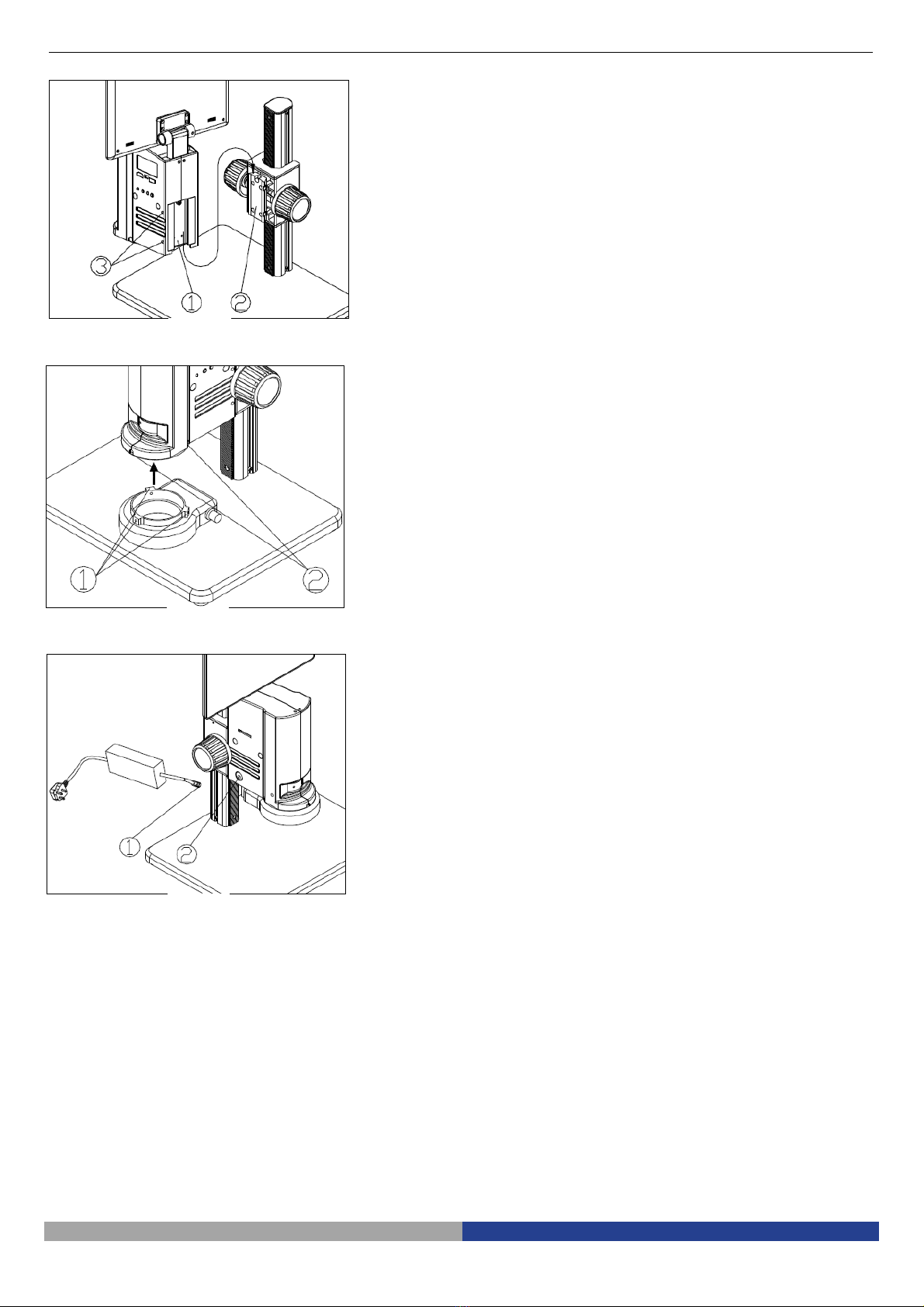 3
1
2

1
2

1
2