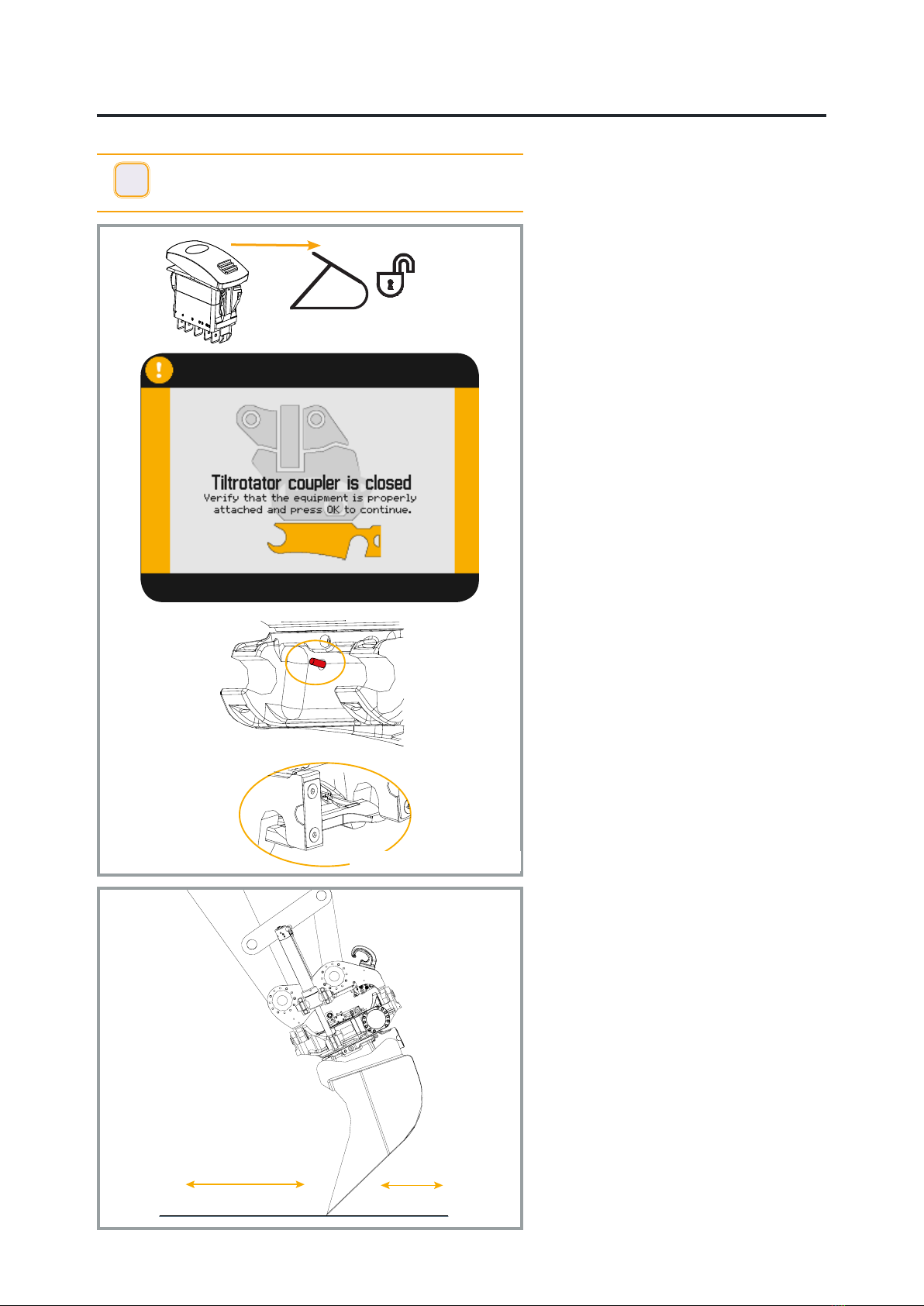 Tiltrotator coupler is closed
Verify that the equipment is properly attached and press OK to continue.