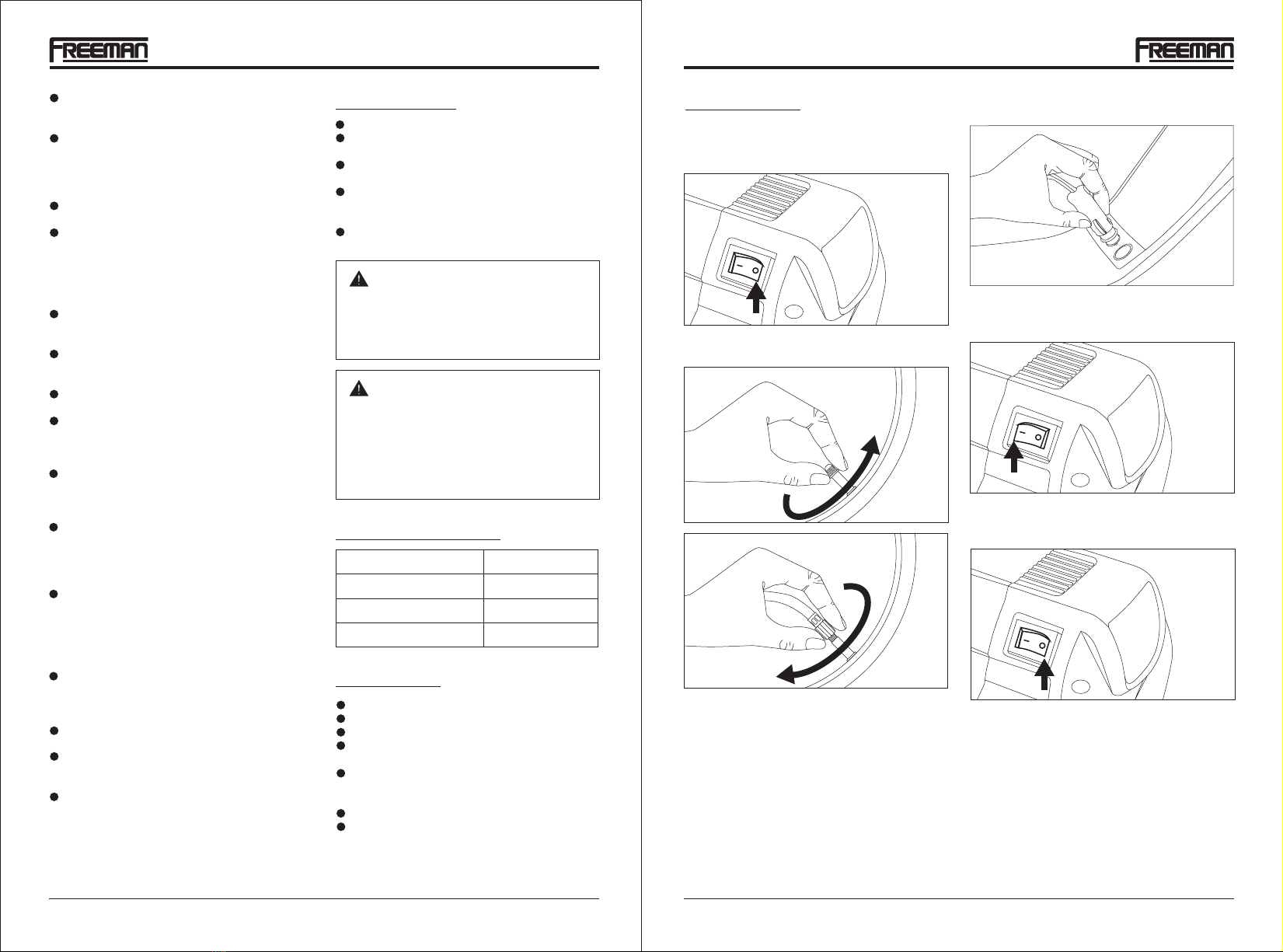 FREEMAN

FREEMAN