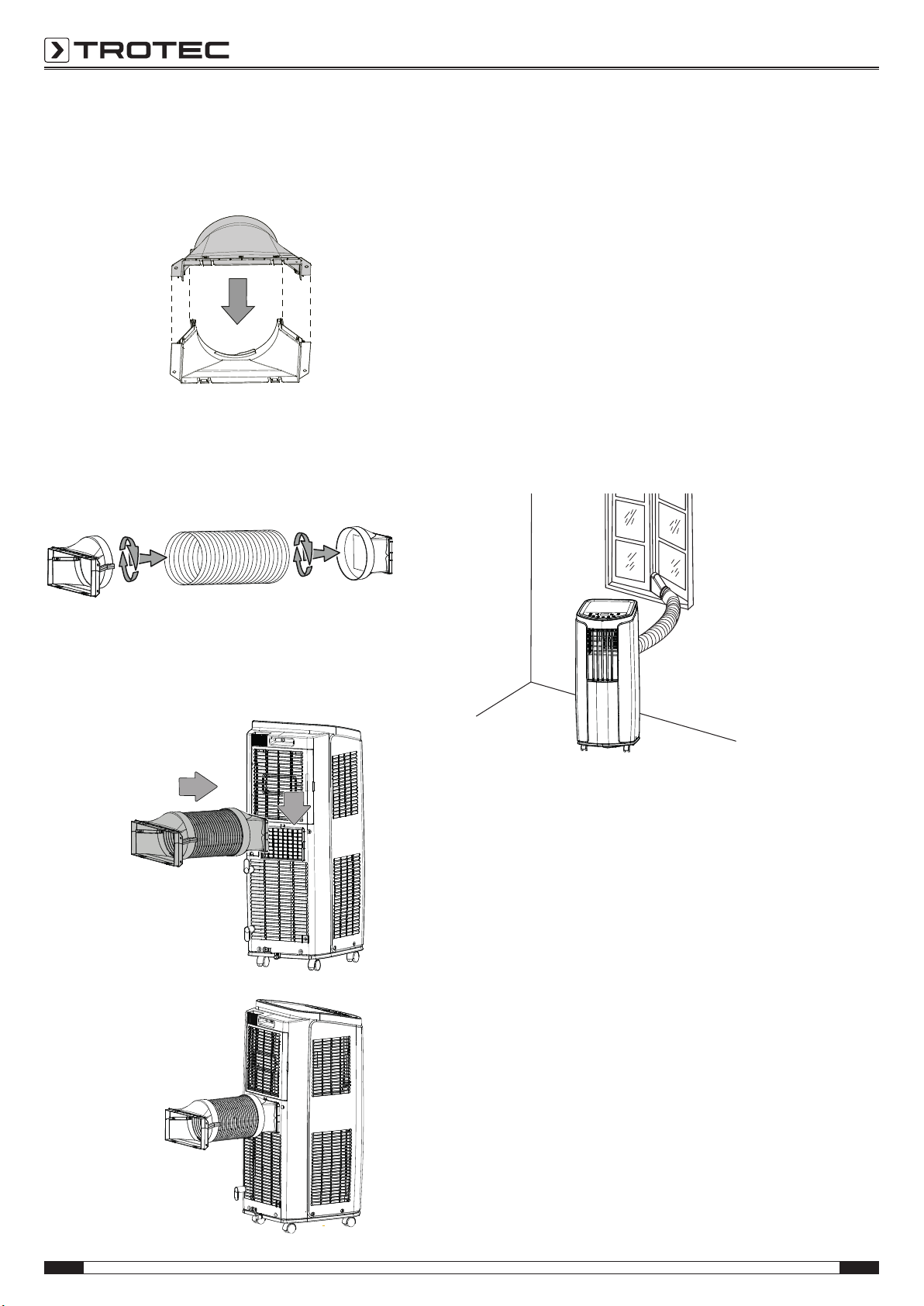 TROTEC