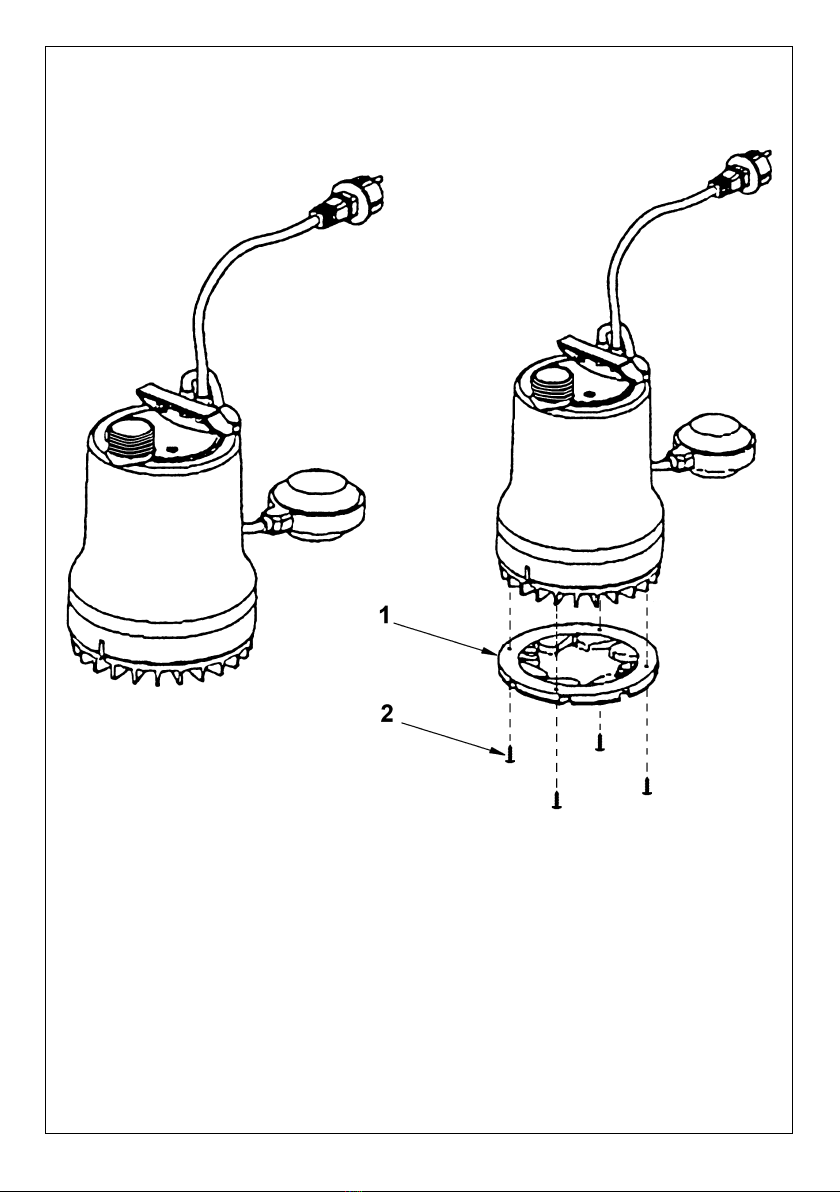 1
2