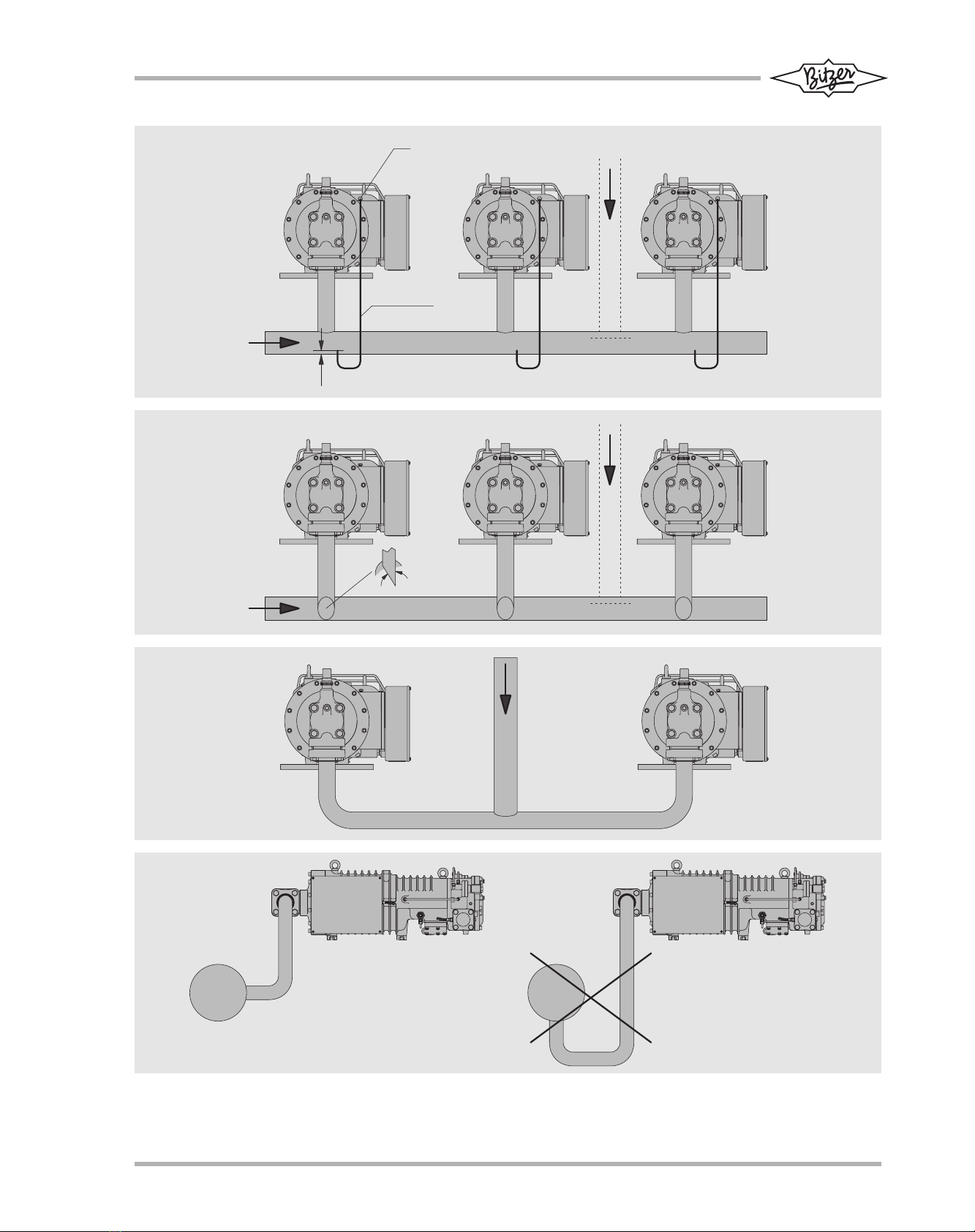 Bitzer