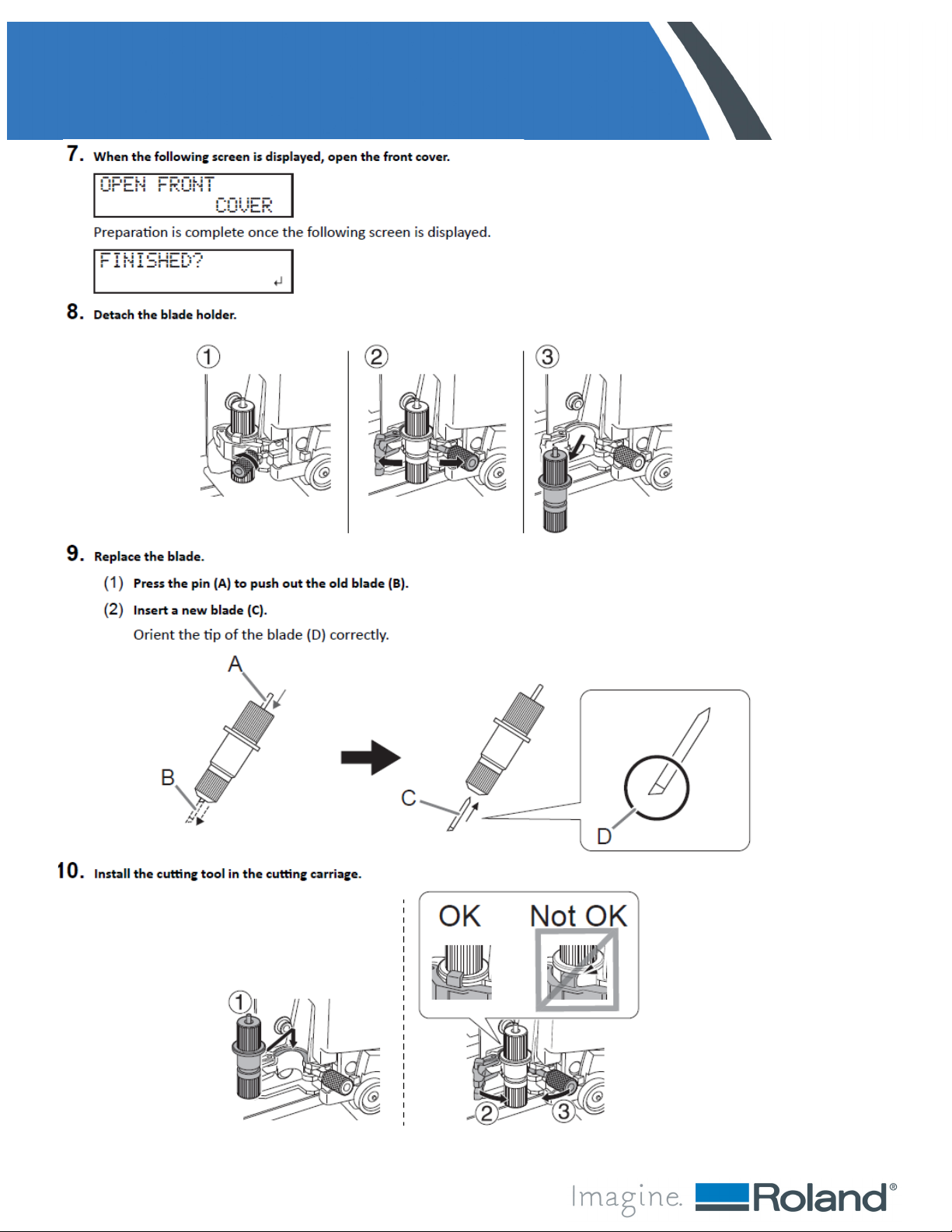 7. When the following screen is displayed, open the front cover.

OPEN FRONT
COVER

Preparation is complete once the following screen is displayed.

FINISHED?
↵

8. Detach the blade holder.

①

②

③

9. Replace the blade.

(1) Press the pin (A) to push out the old blade (B).

(2) Insert a new blade (C).

Orient the tip of the blade (D) correctly.

A

B

C

D

10. Install the cutting tool in the cutting carriage.

OK

Not OK

①

②

③

Imagine. Roland®