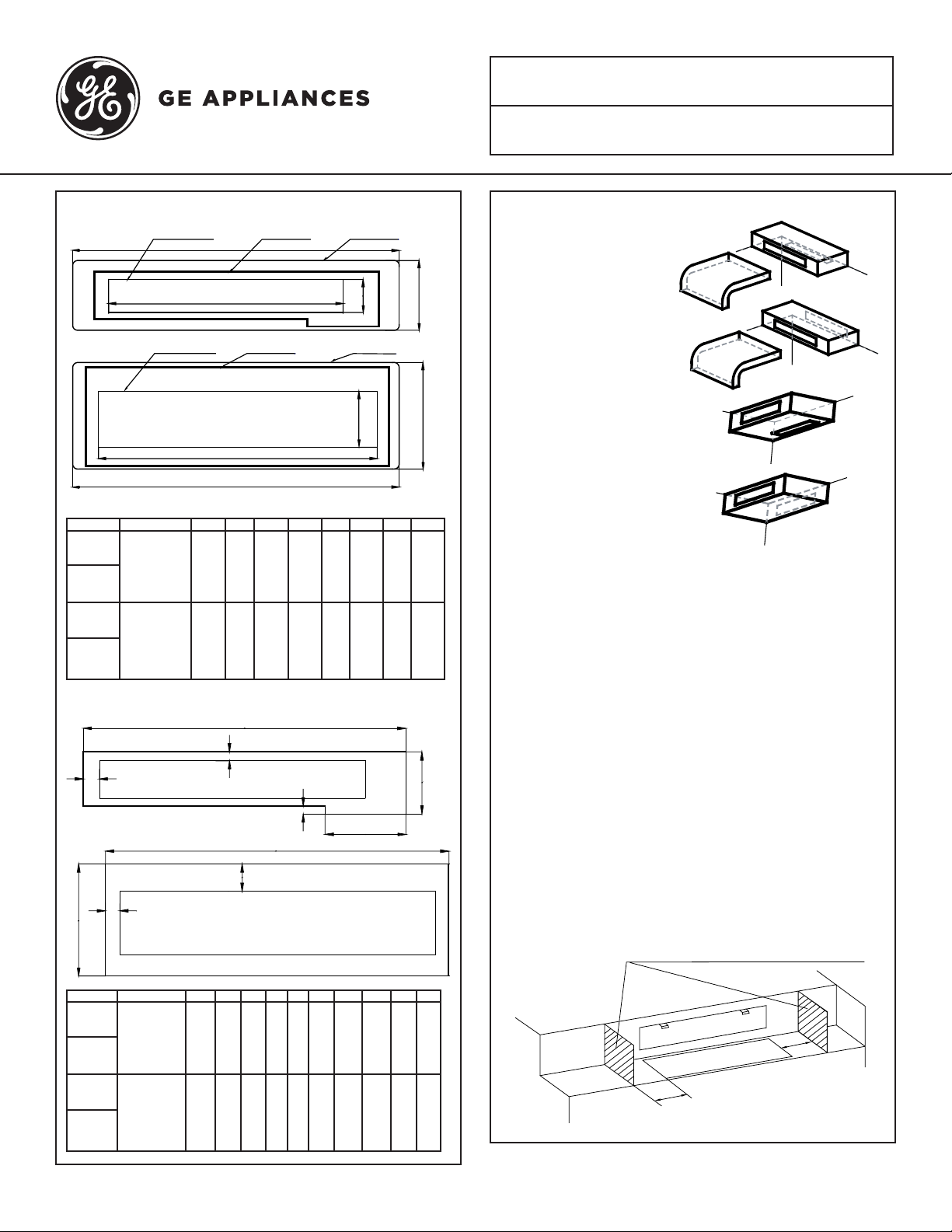 GE APPLIANCES