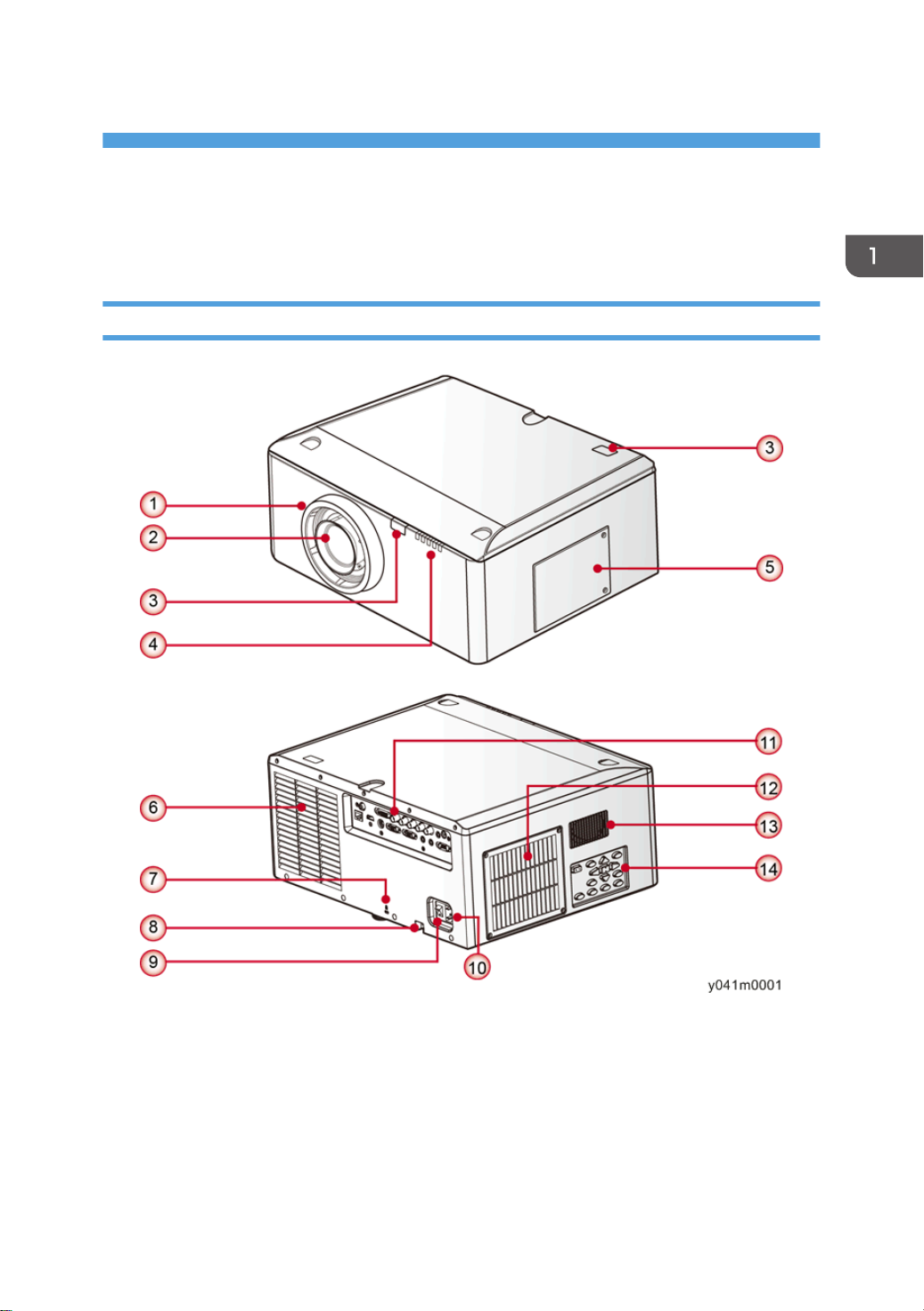 1

1
2
3
4
3
5

6
7
8
9
10
11
12
13
14

y041m0001