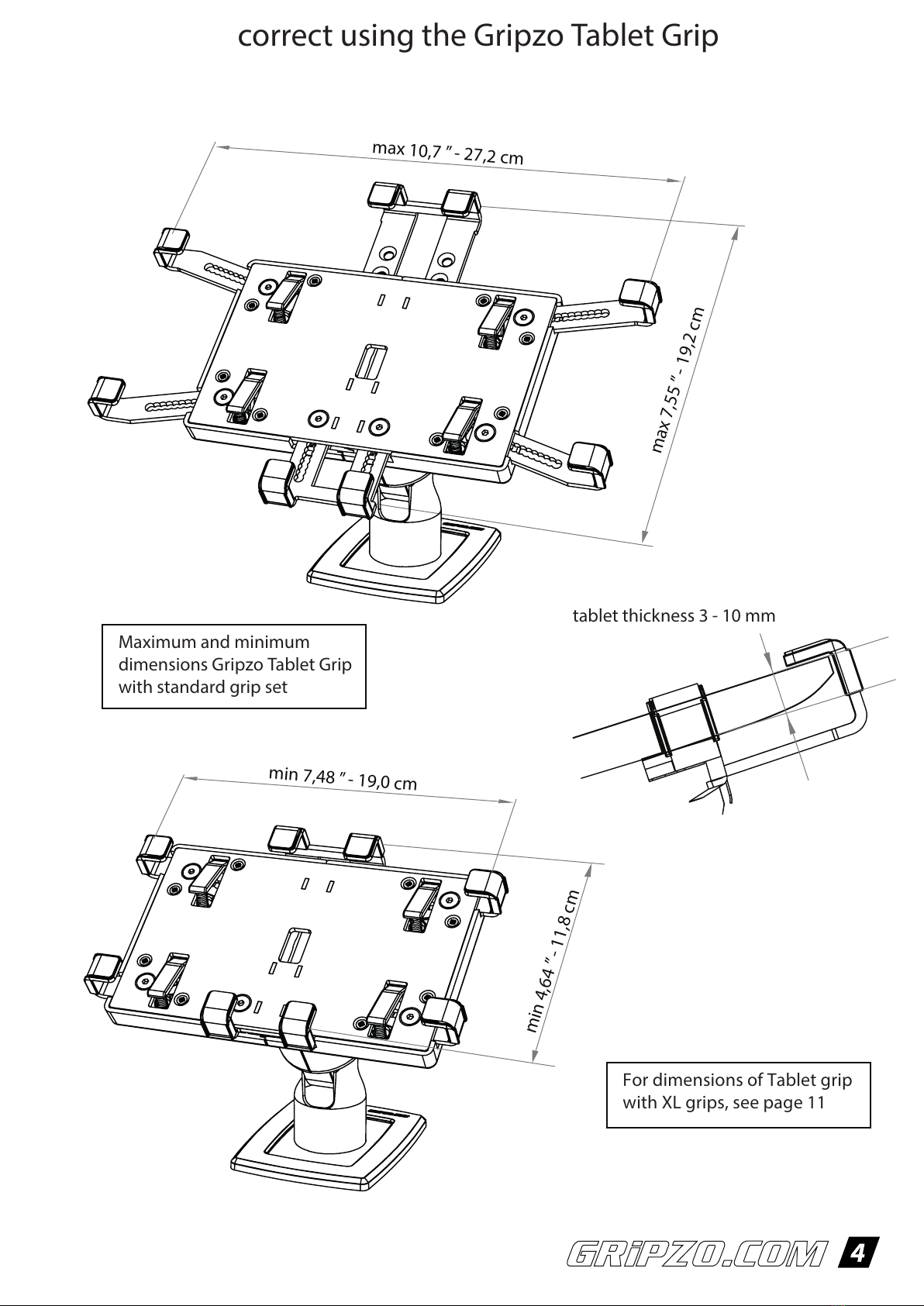 correct using the Gripzo Tablet Grip

max 10,7 ″ - 27,2 cm

max 7,55 ″ - 19,2 cm

tablet thickness 3 - 10 mm

Maximum and minimum dimensions Gripzo Tablet Grip with standard grip set

min 7,48 ″ - 19,0 cm

min 4,64 ″ - 11,8 cm

For dimensions of Tablet grip with XL grips, see page 11

GRIPZO.COM 4