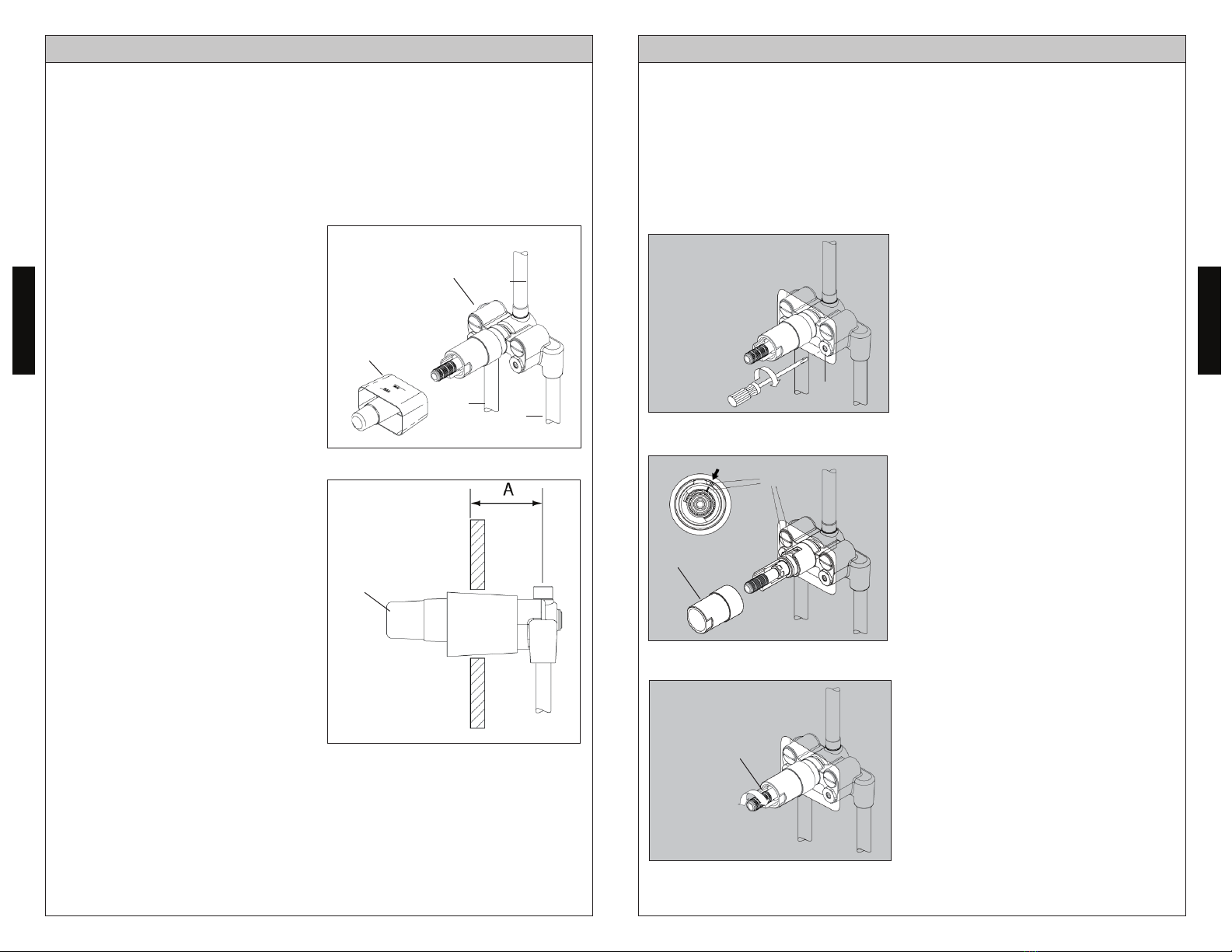 A