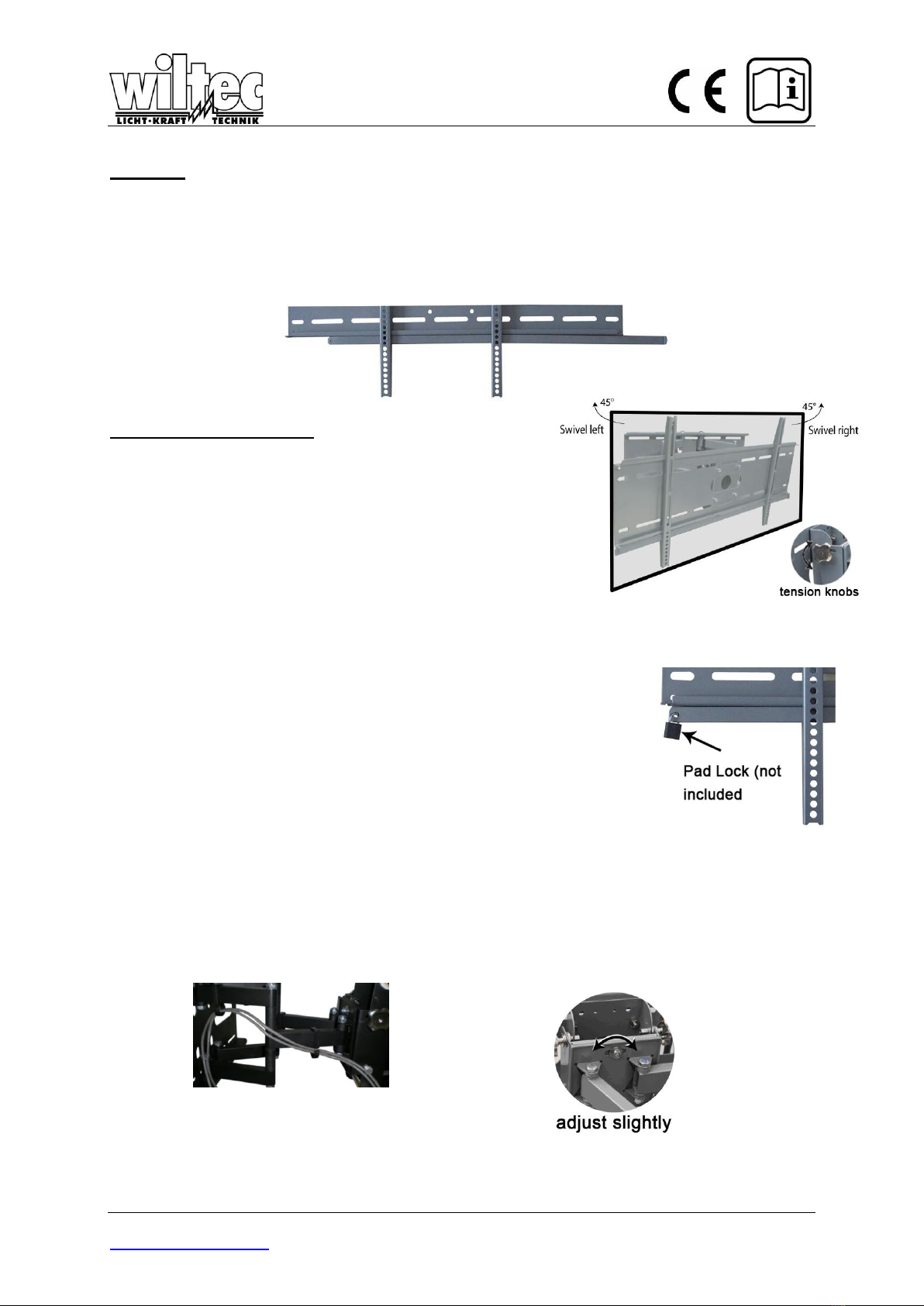 wiltec
LICHT·KRAFT TECHNIK

CE

45°
Swivel left

45°
Swivel right

tension knobs

Pad Lock (not included

adjust slightly